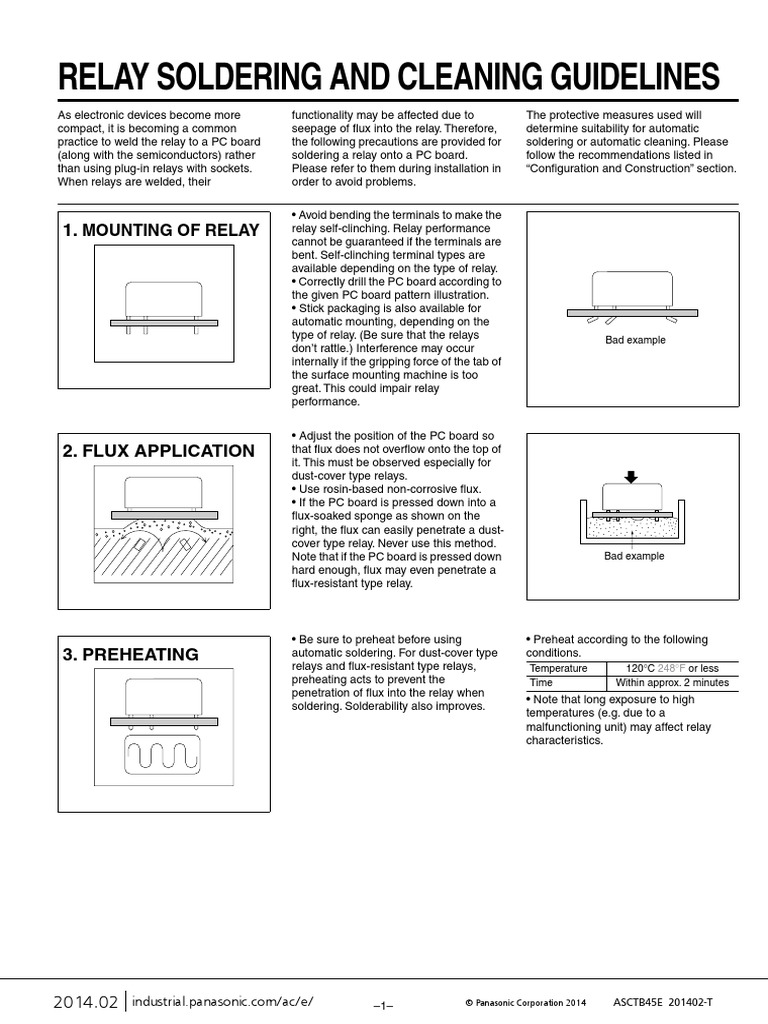 RELAY SOLDERING AND CLEANING GUIDELINES

As electronic devices become more compact, it is becoming a common practice to weld the relay to a PC board (along with the semiconductors) rather than using plug-in relays with sockets. When relays are welded, their

functionality may be affected due to seepage of flux into the relay. Therefore, the following precautions are provided for soldering a relay onto a PC board. Please refer to them during installation in order to avoid problems.

The protective measures used will determine suitability for automatic soldering or automatic cleaning. Please follow the recommendations listed in "Configuration and Construction" section.

1. MOUNTING OF RELAY

• Avoid bending the terminals to make the relay self-clinching. Relay performance cannot be guaranteed if the terminals are bent. Self-clinching terminal types are available depending on the type of relay.
• Correctly drill the PC board according to the given PC board pattern illustration.
• Stick packaging is also available for automatic mounting, depending on the type of relay. (Be sure that the relays don't rattle.) Interference may occur internally if the gripping force of the tab of the surface mounting machine is too great. This could impair relay performance.

Bad example

2. FLUX APPLICATION

• Adjust the position of the PC board so that flux does not overflow onto the top of it. This must be observed especially for dust-cover type relays.
• Use rosin-based non-corrosive flux.
• If the PC board is pressed down into a flux-soaked sponge as shown on the right, the flux can easily penetrate a dust-cover type relay. Never use this method. Note that if the PC board is pressed down hard enough, flux may even penetrate a flux-resistant type relay.

Bad example

3. PREHEATING

• Be sure to preheat before using automatic soldering. For dust-cover type relays and flux-resistant type relays, preheating acts to prevent the penetration of flux into the relay when soldering. Solderability also improves.

• Preheat according to the following conditions.

| Temperature | 120°C 248°F or less |
|---|---|
| Time | Within approx. 2 minutes |

• Note that long exposure to high temperatures (e.g. due to a malfunctioning unit) may affect relay characteristics.

2014.02 | industrial.panasonic.com/ac/e/ –1– © Panasonic Corporation 2014 ASCTB45E 201402-T