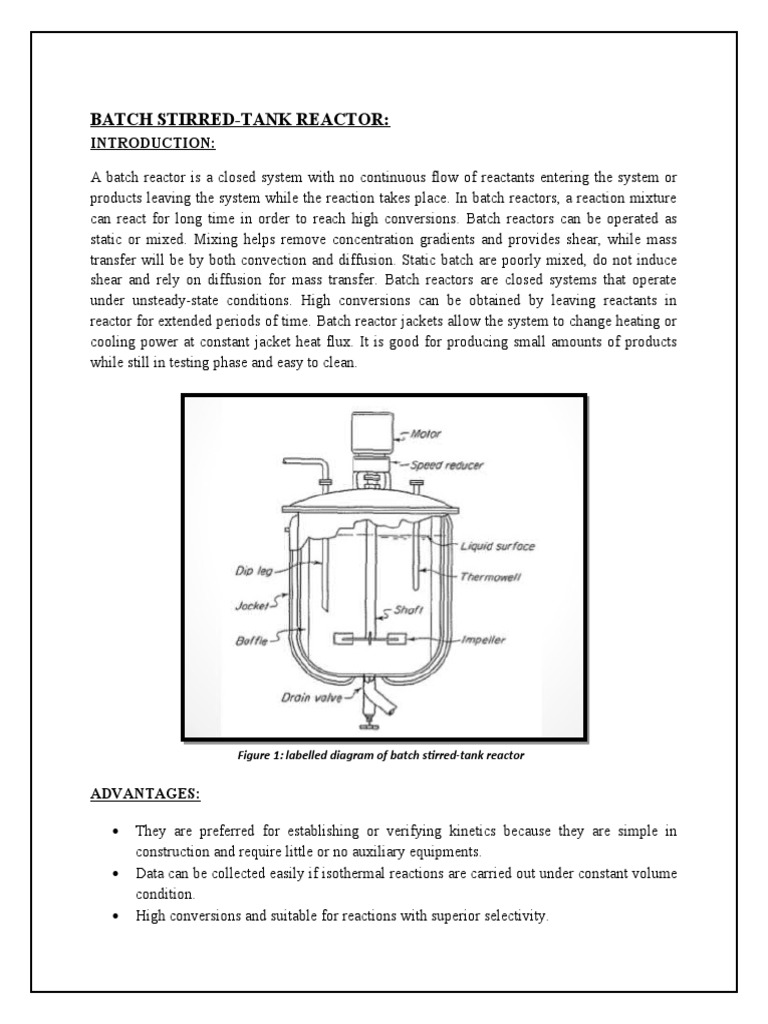 BATCH STIRRED-TANK REACTOR:

INTRODUCTION:

A batch reactor is a closed system with no continuous flow of reactants entering the system or products leaving the system while the reaction takes place. In batch reactors, a reaction mixture can react for long time in order to reach high conversions. Batch reactors can be operated as static or mixed. Mixing helps remove concentration gradients and provides shear, while mass transfer will be by both convection and diffusion. Static batch are poorly mixed, do not induce shear and rely on diffusion for mass transfer. Batch reactors are closed systems that operate under unsteady-state conditions. High conversions can be obtained by leaving reactants in reactor for extended periods of time. Batch reactor jackets allow the system to change heating or cooling power at constant jacket heat flux. It is good for producing small amounts of products while still in testing phase and easy to clean.

Motor
Speed reducer
Liquid surface
Dip leg
Thermowell
Jacket
Shaft
Baffle
Impeller
Drain valve

Figure 1: labelled diagram of batch stirred-tank reactor

ADVANTAGES:

• They are preferred for establishing or verifying kinetics because they are simple in construction and require little or no auxiliary equipments.
• Data can be collected easily if isothermal reactions are carried out under constant volume condition.
• High conversions and suitable for reactions with superior selectivity.