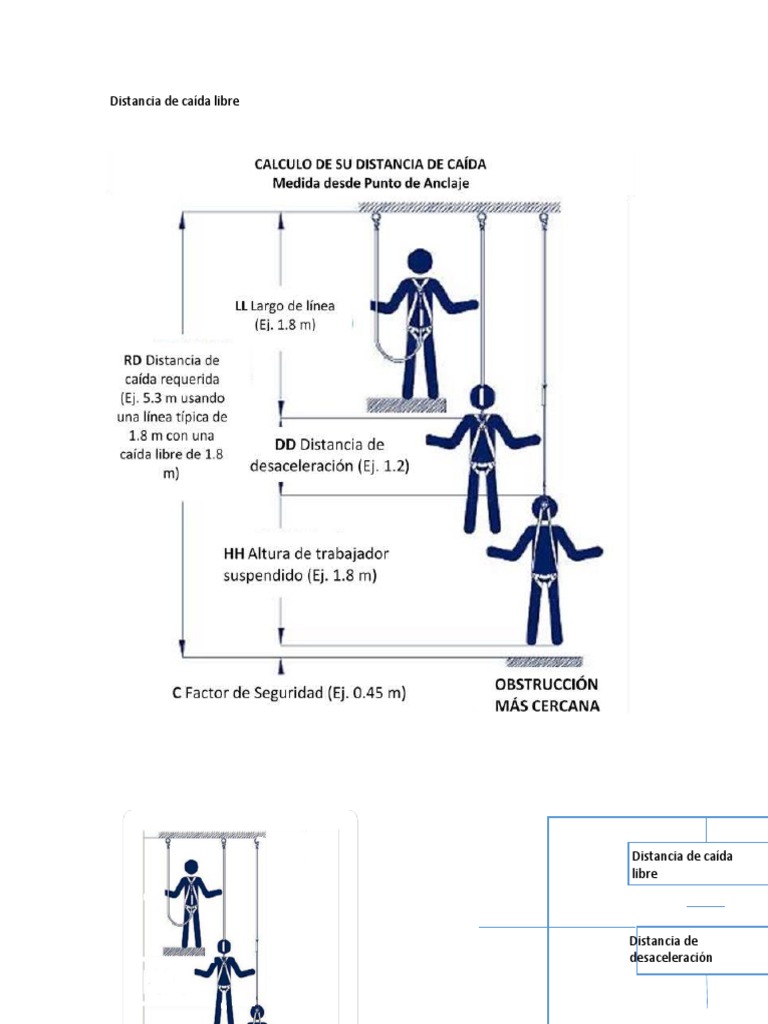 Distancia de caída libre

CALCULO DE SU DISTANCIA DE CAÍDA
Medida desde Punto de Anclaje

LL Largo de línea (Ej. 1.8 m)

RD Distancia de caída requerida (Ej. 5.3 m usando una línea típica de 1.8 m con una caída libre de 1.8 m)

DD Distancia de desaceleración (Ej. 1.2)

HH Altura de trabajador suspendido (Ej. 1.8 m)

C Factor de Seguridad (Ej. 0.45 m)

OBSTRUCCIÓN MÁS CERCANA

Distancia de caída libre

Distancia de desaceleración