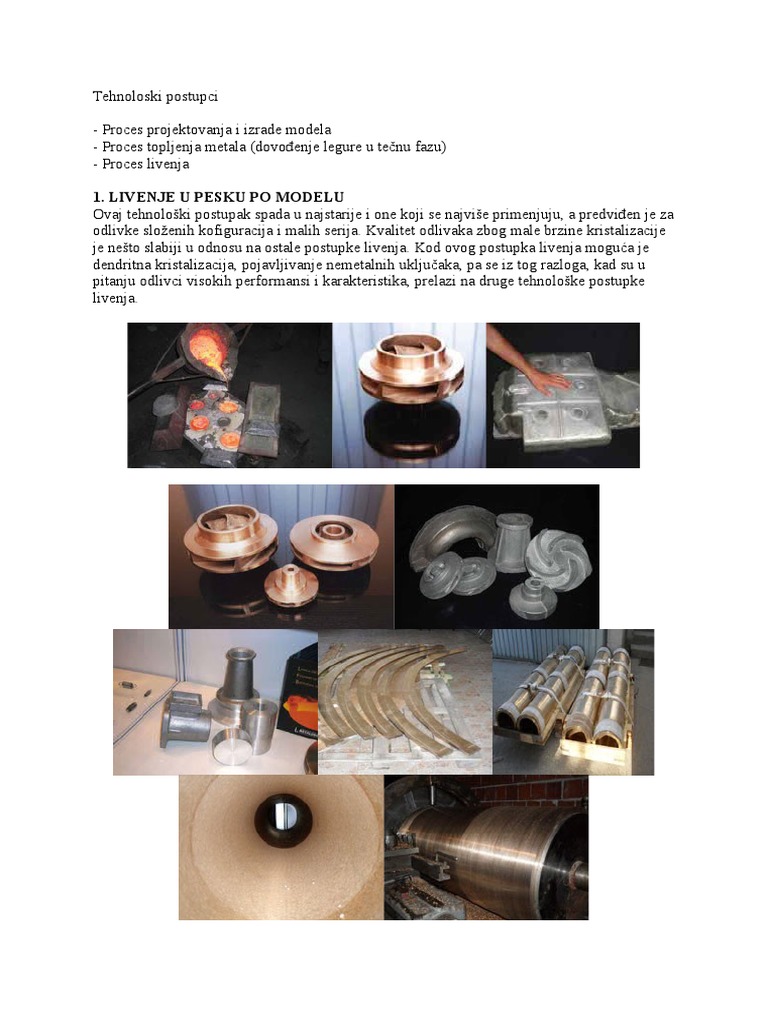 Tehnoloski postupci

- Proces projektovanja i izrade modela
- Proces topljenja metala (dovođenje legure u tečnu fazu)
- Proces livenja

1. LIVENJE U PESKU PO MODELU
Ovaj tehnološki postupak spada u najstarije i one koji se najviše primenjuju, a predviđen je za odlivke složenih kofiguracija i malih serija. Kvalitet odlivaka zbog male brzine kristalizacije je nešto slabiji u odnosu na ostale postupke livenja. Kod ovog postupka livenja moguća je dendritna kristalizacija, pojavljivanje nemetalnih uključaka, pa se iz tog razloga, kad su u pitanju odlivci visokih performansi i karakteristika, prelazi na druge tehnološke postupke livenja.