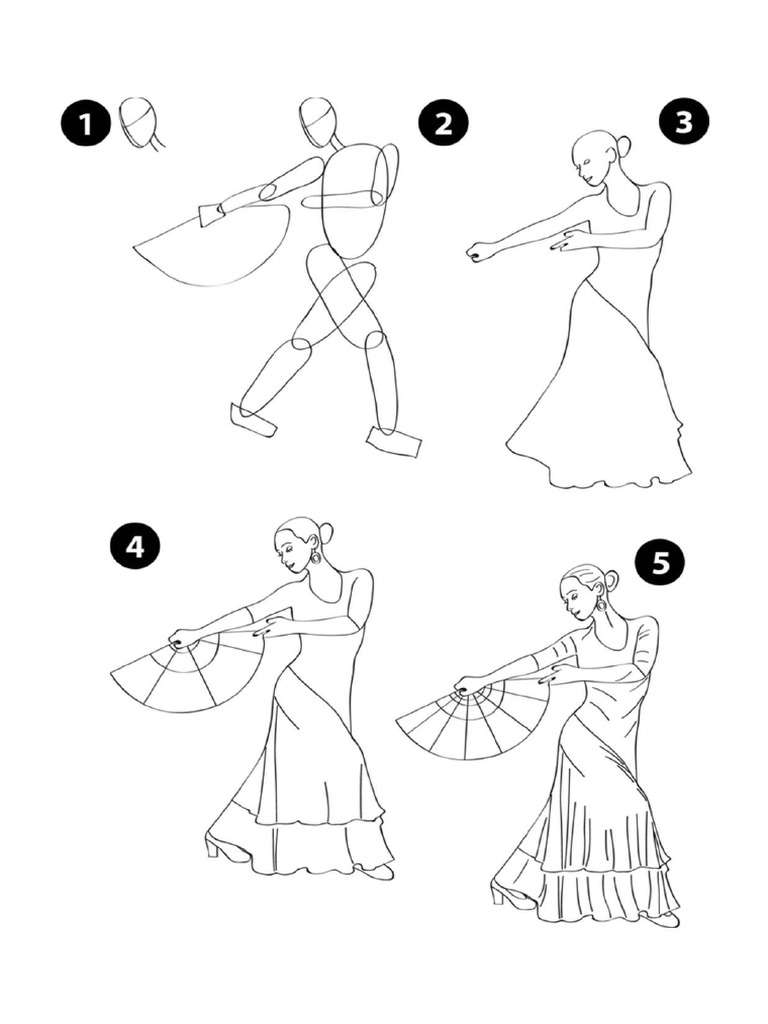 1

2

3

4

5