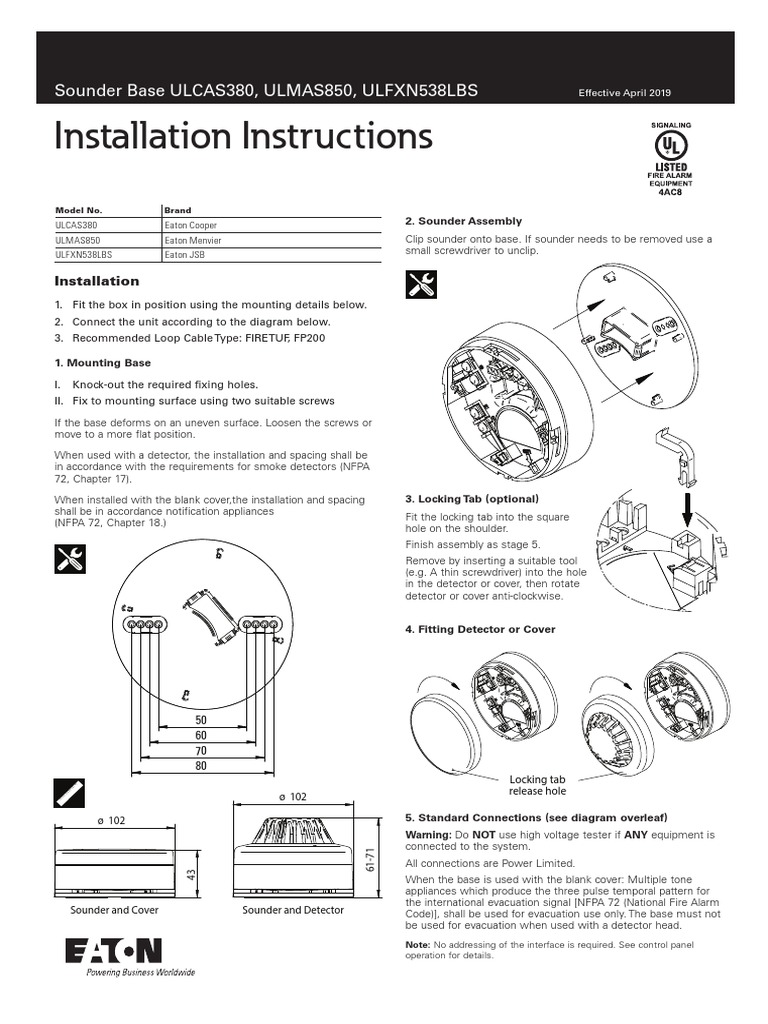 Sounder Base ULCAS380, ULMAS850, ULFXN538LBS

Effective April 2019

Installation Instructions

SIGNALING
UL
LISTED
FIRE ALARM EQUIPMENT
4AC8

| Model No. | Brand |
|---|---|
| ULCAS380 | Eaton Cooper |
| ULMAS850 | Eaton Menvier |
| ULFXN538LBS | Eaton JSB |

Installation

1. Fit the box in position using the mounting details below.
2. Connect the unit according to the diagram below.
3. Recommended Loop Cable Type: FIRETUF, FP200

1. Mounting Base

I. Knock-out the required fixing holes.
II. Fix to mounting surface using two suitable screws

If the base deforms on an uneven surface. Loosen the screws or move to a more flat position.

When used with a detector, the installation and spacing shall be in accordance with the requirements for smoke detectors (NFPA 72, Chapter 17).

When installed with the blank cover,the installation and spacing shall be in accordance notification appliances (NFPA 72, Chapter 18.)

50
60
70
80

ø 102

43

Sounder and Cover

ø 102

61-71

Sounder and Detector

EATON
Powering Business Worldwide

2. Sounder Assembly

Clip sounder onto base. If sounder needs to be removed use a small screwdriver to unclip.

3. Locking Tab (optional)

Fit the locking tab into the square hole on the shoulder.

Finish assembly as stage 5.

Remove by inserting a suitable tool (e.g. A thin screwdriver) into the hole in the detector or cover, then rotate detector or cover anti-clockwise.

4. Fitting Detector or Cover

Locking tab release hole

5. Standard Connections (see diagram overleaf)

Warning: Do NOT use high voltage tester if ANY equipment is connected to the system.

All connections are Power Limited.

When the base is used with the blank cover: Multiple tone appliances which produce the three pulse temporal pattern for the international evacuation signal [NFPA 72 (National Fire Alarm Code)], shall be used for evacuation use only. The base must not be used for evacuation when used with a detector head.

Note: No addressing of the interface is required. See control panel operation for details.