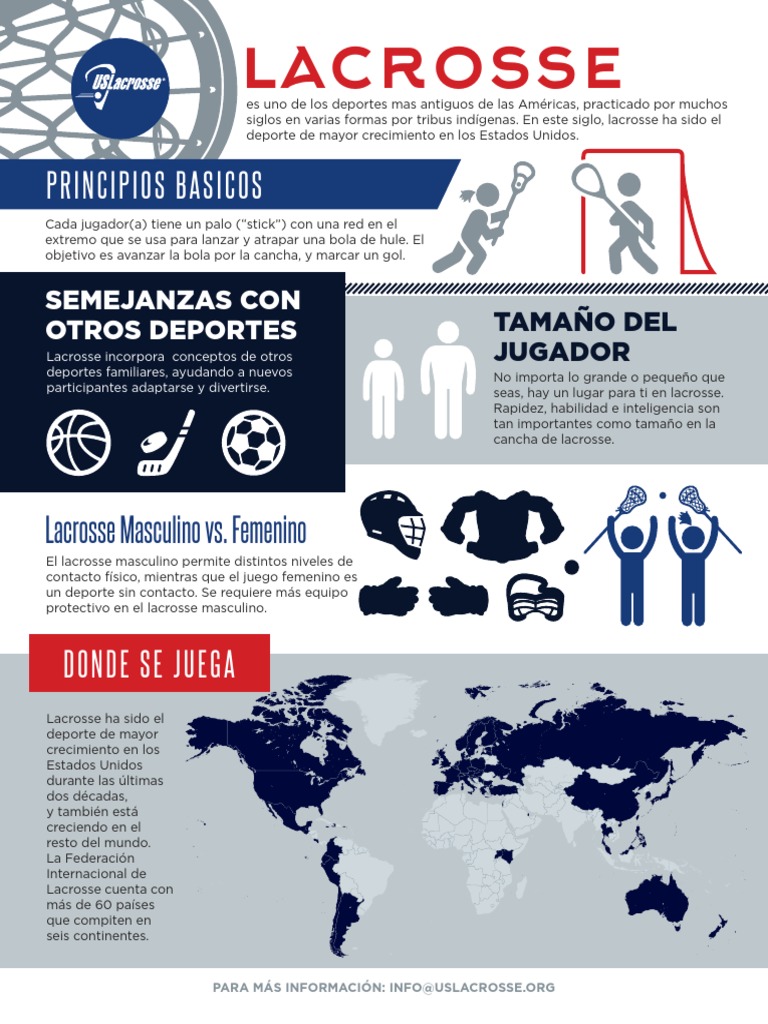 USLacrosse

LACROSSE

es uno de los deportes mas antiguos de las Américas, practicado por muchos siglos en varias formas por tribus indígenas. En este siglo, lacrosse ha sido el deporte de mayor crecimiento en los Estados Unidos.

PRINCIPIOS BASICOS

Cada jugador(a) tiene un palo ("stick") con una red en el extremo que se usa para lanzar y atrapar una bola de hule. El objetivo es avanzar la bola por la cancha, y marcar un gol.

SEMEJANZAS CON OTROS DEPORTES

Lacrosse incorpora conceptos de otros deportes familiares, ayudando a nuevos participantes adaptarse y divertirse.

TAMAÑO DEL JUGADOR

No importa lo grande o pequeño que seas, hay un lugar para ti en lacrosse. Rapidez, habilidad e inteligencia son tan importantes como tamaño en la cancha de lacrosse.

Lacrosse Masculino vs. Femenino

El lacrosse masculino permite distintos niveles de contacto físico, mientras que el juego femenino es un deporte sin contacto. Se requiere más equipo protectivo en el lacrosse masculino.

DONDE SE JUEGA

Lacrosse ha sido el deporte de mayor crecimiento en los Estados Unidos durante las últimas dos décadas, y también está creciendo en el resto del mundo. La Federación Internacional de Lacrosse cuenta con más de 60 países que compiten en seis continentes.

PARA MÁS INFORMACIÓN: INFO@USLACROSSE.ORG