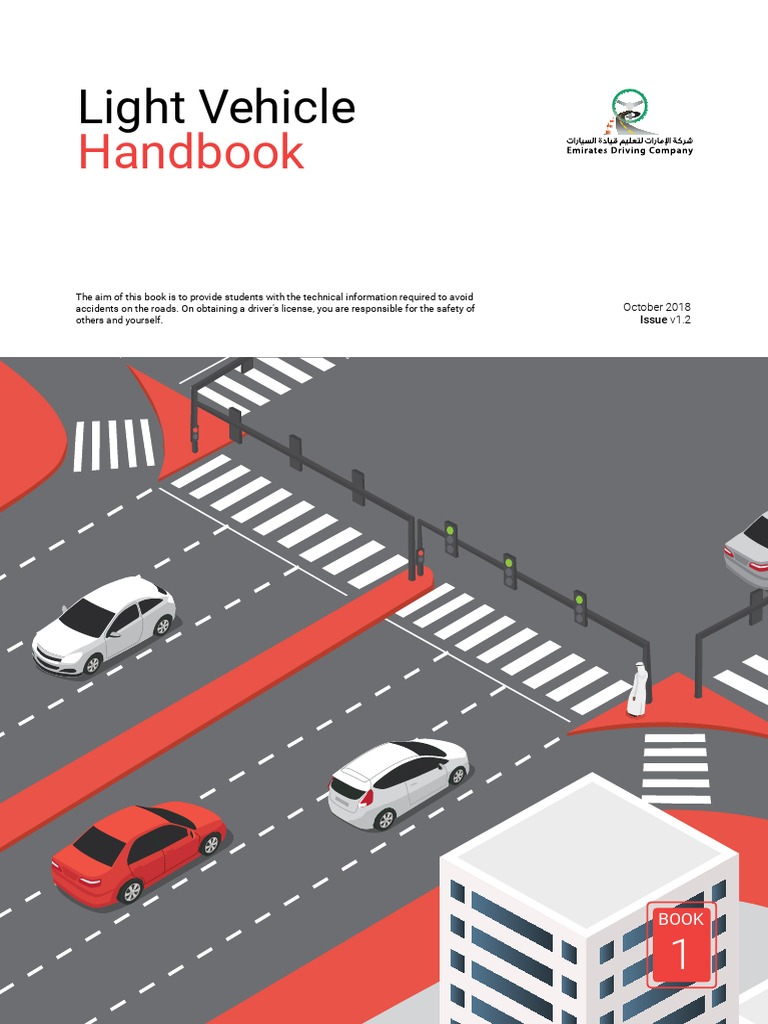 Light Vehicle
Handbook

شركة الإمارات لتعليم قيادة السيارات
Emirates Driving Company

The aim of this book is to provide students with the technical information required to avoid accidents on the roads. On obtaining a driver's license, you are responsible for the safety of others and yourself.

October 2018
Issue v1.2

BOOK
1