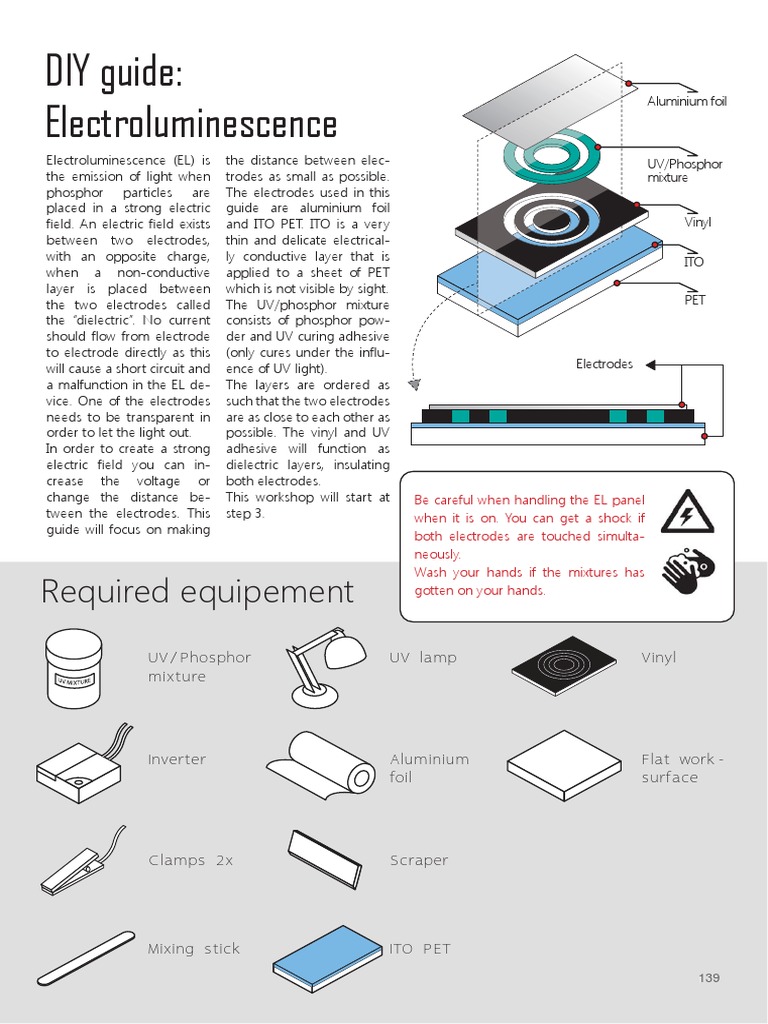 DIY guide: Electroluminescence

Electroluminescence (EL) is the emission of light when phosphor particles are placed in a strong electric field. An electric field exists between two electrodes, with an opposite charge, when a non-conductive layer is placed between the two electrodes called the "dielectric". No current should flow from electrode to electrode directly as this will cause a short circuit and a malfunction in the EL device. One of the electrodes needs to be transparent in order to let the light out.
In order to create a strong electric field you can increase the voltage or change the distance between the electrodes. This guide will focus on making the distance between electrodes as small as possible. The electrodes used in this guide are aluminium foil and ITO PET. ITO is a very thin and delicate electrically conductive layer that is applied to a sheet of PET which is not visible by sight. The UV/phosphor mixture consists of phosphor powder and UV curing adhesive (only cures under the influence of UV light).
The layers are ordered as such that the two electrodes are as close to each other as possible. The vinyl and UV adhesive will function as dielectric layers, insulating both electrodes.
This workshop will start at step 3.

Aluminium foil
UV/Phosphor mixture
Vinyl
ITO
PET
Electrodes

Be careful when handling the EL panel when it is on. You can get a shock if both electrodes are touched simultaneously.
Wash your hands if the mixtures has gotten on your hands.

Required equipement

UV MIXTURE
UV/Phosphor mixture
UV lamp
Vinyl
Inverter
Aluminium foil
Flat work-surface
Clamps 2x
Scraper
Mixing stick
ITO PET

139