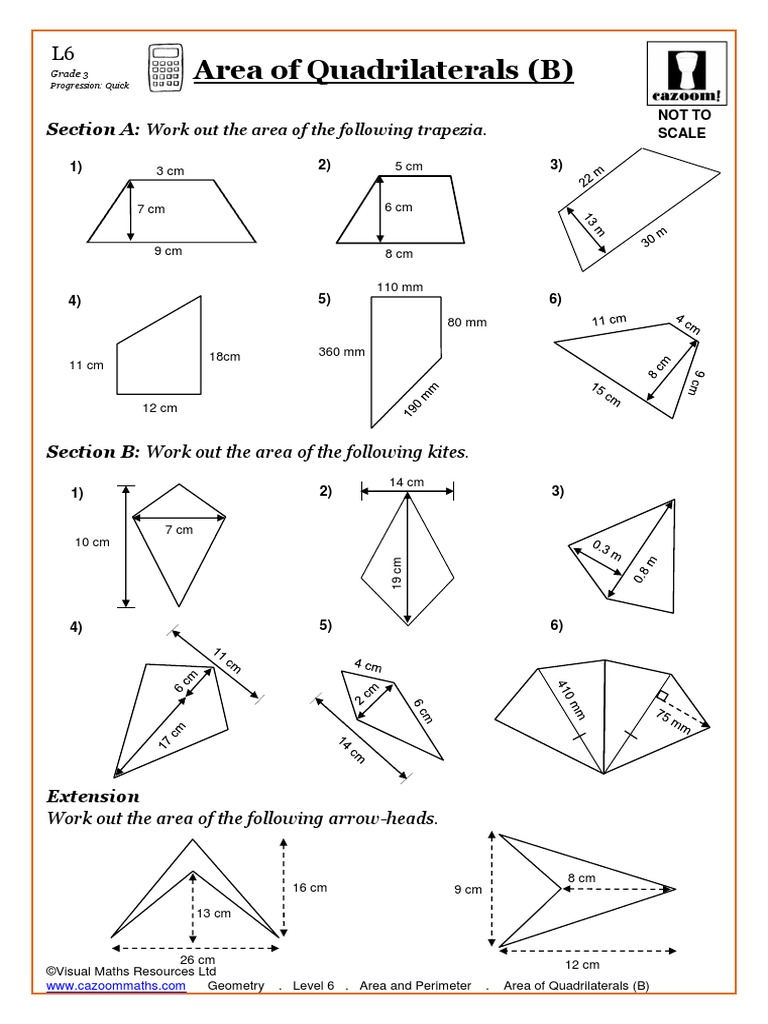 L6
Grade 3
Progression: Quick

Area of Quadrilaterals (B)

cazoom!

NOT TO SCALE

Section A: Work out the area of the following trapezia.

1) 3 cm 7 cm 9 cm

2) 5 cm 6 cm 8 cm

3) 22 m 13 m 30 m

4) 11 cm 18cm 12 cm

5) 110 mm 80 mm 360 mm 190 mm

6) 11 cm 4 cm 8 cm 9 cm 15 cm

Section B: Work out the area of the following kites.

1) 10 cm 7 cm

2) 14 cm 19 cm

3) 0.3 m 0.8 m

4) 11 cm 6 cm 17 cm

5) 4 cm 2 cm 6 cm 14 cm

6) 410 mm 75 mm

Extension
Work out the area of the following arrow-heads.

16 cm 13 cm 26 cm

9 cm 8 cm 12 cm

©Visual Maths Resources Ltd
www.cazoommaths.com Geometry . Level 6 . Area and Perimeter . Area of Quadrilaterals (B)