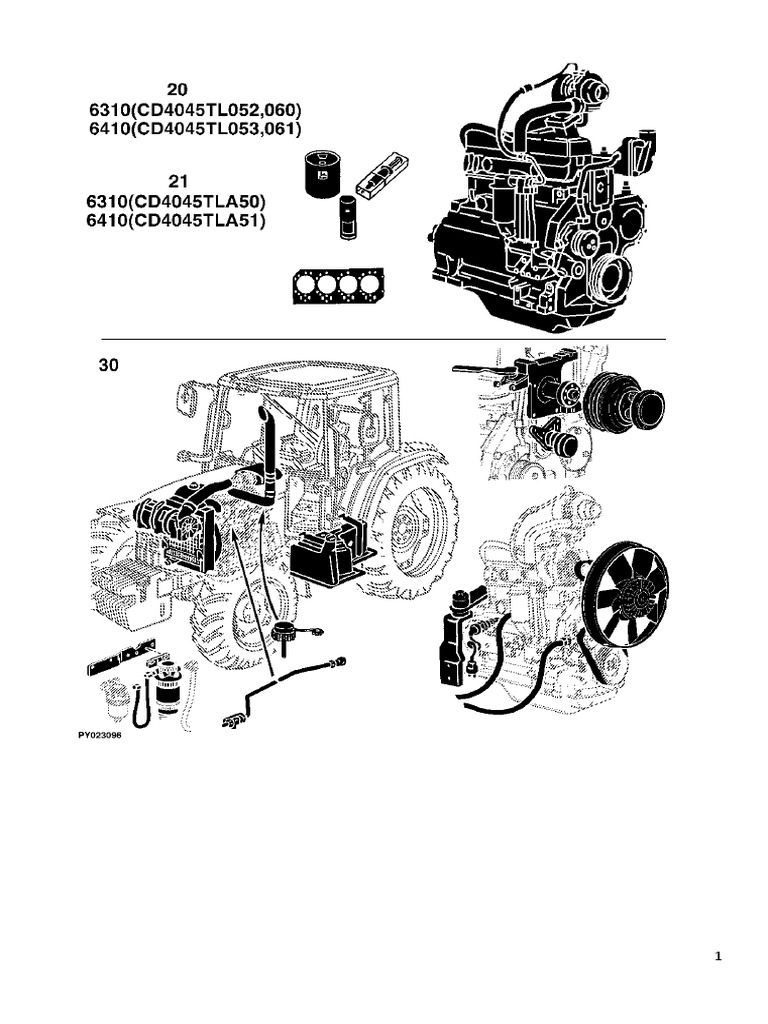 20
6310(CD4045TL052,060)
6410(CD4045TL053,061)

21
6310(CD4045TLA50)
6410(CD4045TLA51)

30

PY023096

1