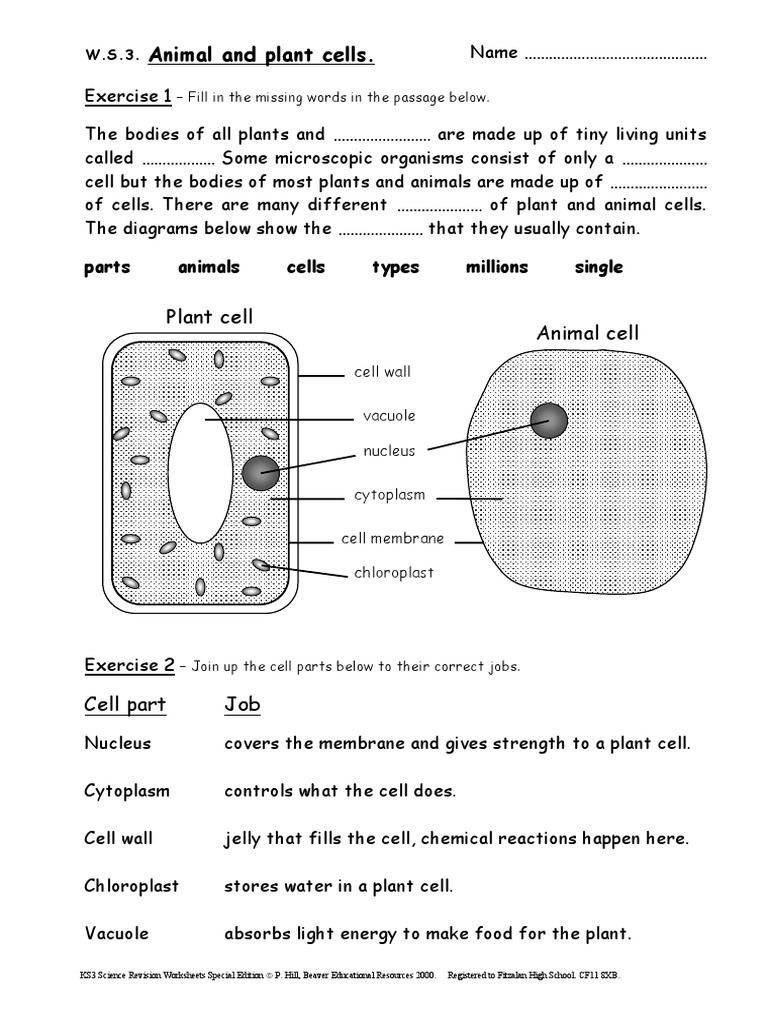 W.S.3. Animal and plant cells.

Name ............................................

Exercise 1 – Fill in the missing words in the passage below.

The bodies of all plants and ........................ are made up of tiny living units called .................. Some microscopic organisms consist of only a ..................... cell but the bodies of most plants and animals are made up of ........................ of cells. There are many different ..................... of plant and animal cells. The diagrams below show the ..................... that they usually contain.

parts animals cells types millions single

Plant cell

Animal cell

cell wall

vacuole

nucleus

cytoplasm

cell membrane

chloroplast

Exercise 2 – Join up the cell parts below to their correct jobs.

| Cell part | Job |
|---|---|
| Nucleus | covers the membrane and gives strength to a plant cell. |
| Cytoplasm | controls what the cell does. |
| Cell wall | jelly that fills the cell, chemical reactions happen here. |
| Chloroplast | stores water in a plant cell. |
| Vacuole | absorbs light energy to make food for the plant. |

KS3 Science Revision Worksheets Special Edition © P. Hill, Beaver Educational Resources 2000. Registered to Fitzalan High School. CF11 8XB.