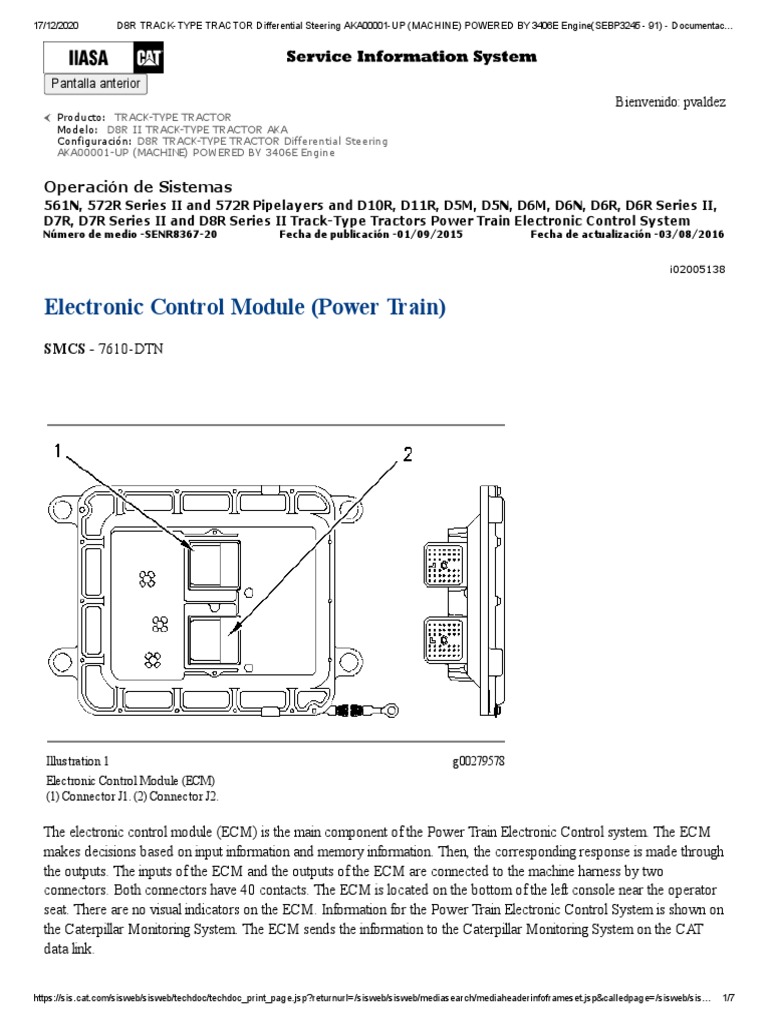 17/12/2020 D8R TRACK-TYPE TRACTOR Differential Steering AKA00001-UP (MACHINE) POWERED BY 3406E Engine(SEBP3245 - 91) - Documentac...

IIASA CAT

Service Information System

Pantalla anterior

Bienvenido: pvaldez

Producto: TRACK-TYPE TRACTOR
Modelo: D8R II TRACK-TYPE TRACTOR AKA
Configuración: D8R TRACK-TYPE TRACTOR Differential Steering AKA00001-UP (MACHINE) POWERED BY 3406E Engine

Operación de Sistemas
561N, 572R Series II and 572R Pipelayers and D10R, D11R, D5M, D5N, D6M, D6N, D6R, D6R Series II, D7R, D7R Series II and D8R Series II Track-Type Tractors Power Train Electronic Control System
Número de medio -SENR8367-20 Fecha de publicación -01/09/2015 Fecha de actualización -03/08/2016

i02005138

Electronic Control Module (Power Train)

SMCS - 7610-DTN

1
2

Illustration 1 g00279578
Electronic Control Module (ECM)
(1) Connector J1. (2) Connector J2.

The electronic control module (ECM) is the main component of the Power Train Electronic Control system. The ECM makes decisions based on input information and memory information. Then, the corresponding response is made through the outputs. The inputs of the ECM and the outputs of the ECM are connected to the machine harness by two connectors. Both connectors have 40 contacts. The ECM is located on the bottom of the left console near the operator seat. There are no visual indicators on the ECM. Information for the Power Train Electronic Control System is shown on the Caterpillar Monitoring System. The ECM sends the information to the Caterpillar Monitoring System on the CAT data link.

https://sis.cat.com/sisweb/sisweb/techdoc/techdoc_print_page.jsp?returnurl=/sisweb/sisweb/mediasearch/mediaheaderinfoframeset.jsp&calledpage=/sisweb/sis... 1/7