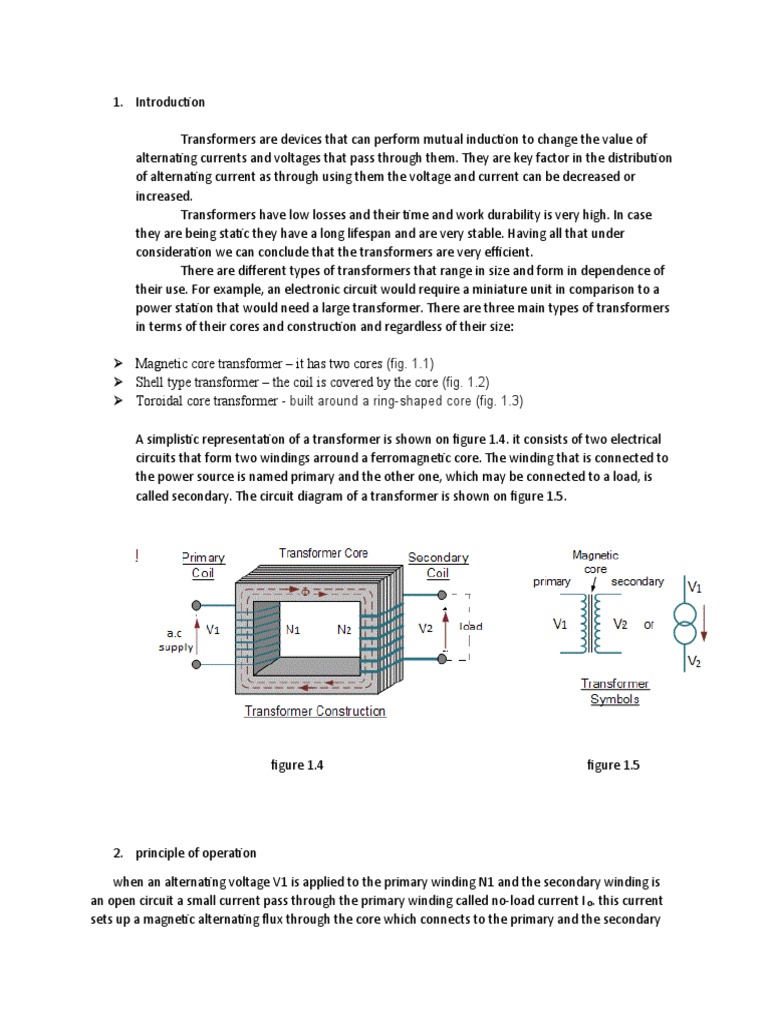 1. Introduction

Transformers are devices that can perform mutual induction to change the value of alternating currents and voltages that pass through them. They are key factor in the distribution of alternating current as through using them the voltage and current can be decreased or increased.

Transformers have low losses and their time and work durability is very high. In case they are being static they have a long lifespan and are very stable. Having all that under consideration we can conclude that the transformers are very efficient.

There are different types of transformers that range in size and form in dependence of their use. For example, an electronic circuit would require a miniature unit in comparison to a power station that would need a large transformer. There are three main types of transformers in terms of their cores and construction and regardless of their size:

➢ Magnetic core transformer – it has two cores (fig. 1.1)
➢ Shell type transformer – the coil is covered by the core (fig. 1.2)
➢ Toroidal core transformer - built around a ring-shaped core (fig. 1.3)

A simplistic representation of a transformer is shown on figure 1.4. it consists of two electrical circuits that form two windings arround a ferromagnetic core. The winding that is connected to the power source is named primary and the other one, which may be connected to a load, is called secondary. The circuit diagram of a transformer is shown on figure 1.5.

!

Primary Coil
Transformer Core
Secondary Coil
Φ
a.c supply
V1
N1
N2
V2
load
Transformer Construction

Magnetic core
primary
secondary
V1
V2
or
V1
V2
Transformer Symbols

figure 1.4

figure 1.5

2. principle of operation

when an alternating voltage V1 is applied to the primary winding N1 and the secondary winding is an open circuit a small current pass through the primary winding called no-load current $I_o$. this current sets up a magnetic alternating flux through the core which connects to the primary and the secondary