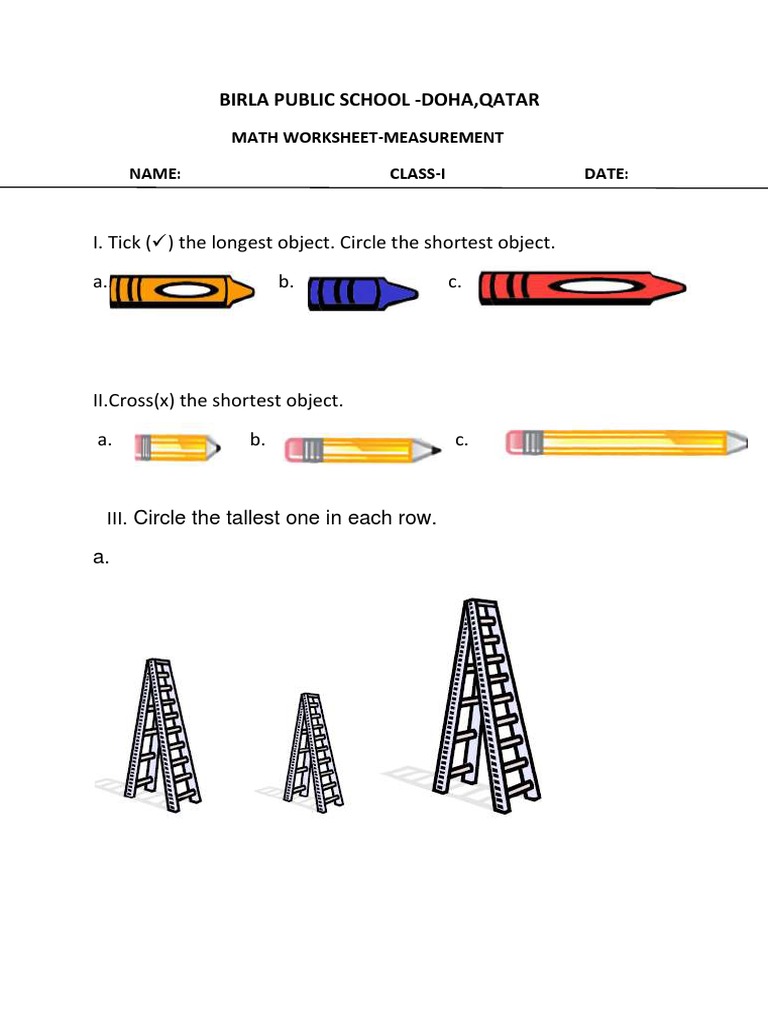 BIRLA PUBLIC SCHOOL -DOHA,QATAR

MATH WORKSHEET-MEASUREMENT

NAME: CLASS-I DATE:

I. Tick (✓) the longest object. Circle the shortest object.

a. b. c.

II.Cross(x) the shortest object.

a. b. c.

III. Circle the tallest one in each row.

a.