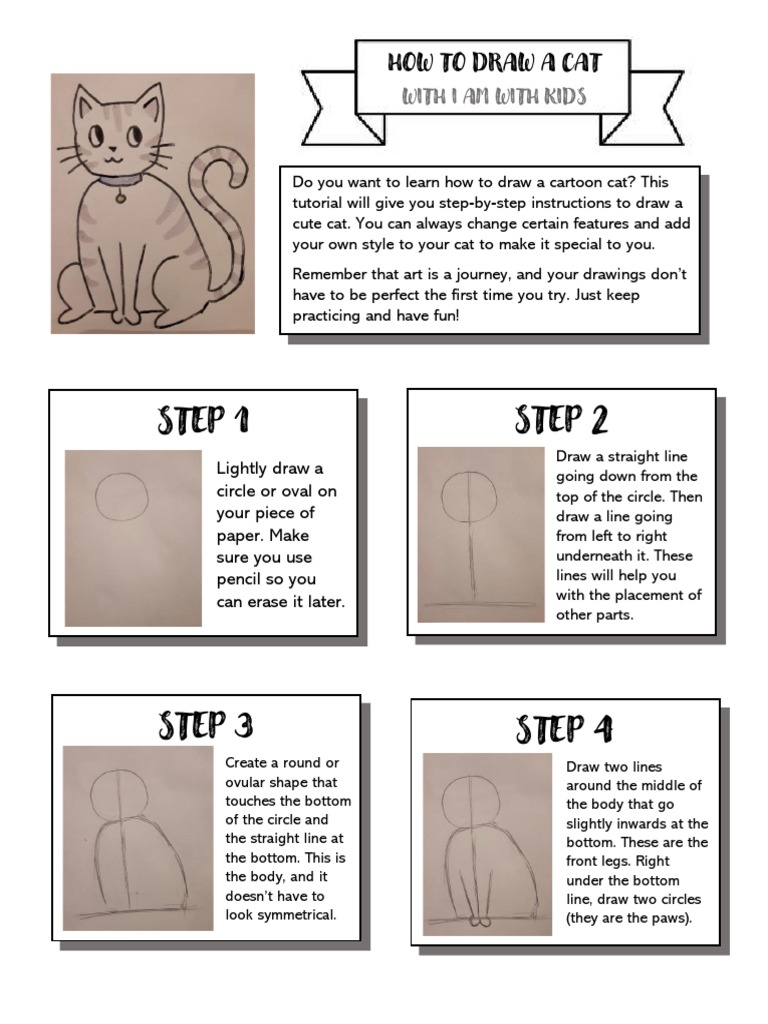 HOW TO DRAW A CAT
WITH I AM WITH KIDS

Do you want to learn how to draw a cartoon cat? This tutorial will give you step-by-step instructions to draw a cute cat. You can always change certain features and add your own style to your cat to make it special to you.

Remember that art is a journey, and your drawings don't have to be perfect the first time you try. Just keep practicing and have fun!

STEP 1

Lightly draw a circle or oval on your piece of paper. Make sure you use pencil so you can erase it later.

STEP 2

Draw a straight line going down from the top of the circle. Then draw a line going from left to right underneath it. These lines will help you with the placement of other parts.

STEP 3

Create a round or ovular shape that touches the bottom of the circle and the straight line at the bottom. This is the body, and it doesn't have to look symmetrical.

STEP 4

Draw two lines around the middle of the body that go slightly inwards at the bottom. These are the front legs. Right under the bottom line, draw two circles (they are the paws).