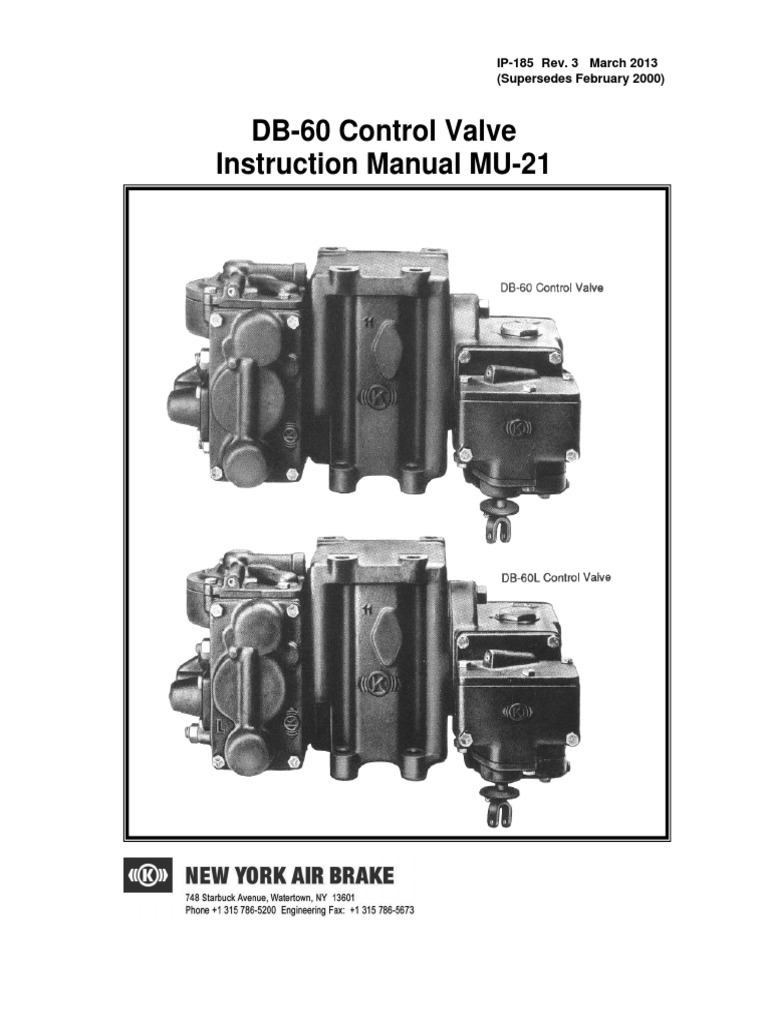 IP-185 Rev. 3 March 2013
(Supersedes February 2000)

DB-60 Control Valve
Instruction Manual MU-21

DB-60 Control Valve

DB-60L Control Valve

NEW YORK AIR BRAKE
748 Starbuck Avenue, Watertown, NY 13601
Phone +1 315 786-5200 Engineering Fax: +1 315 786-5673