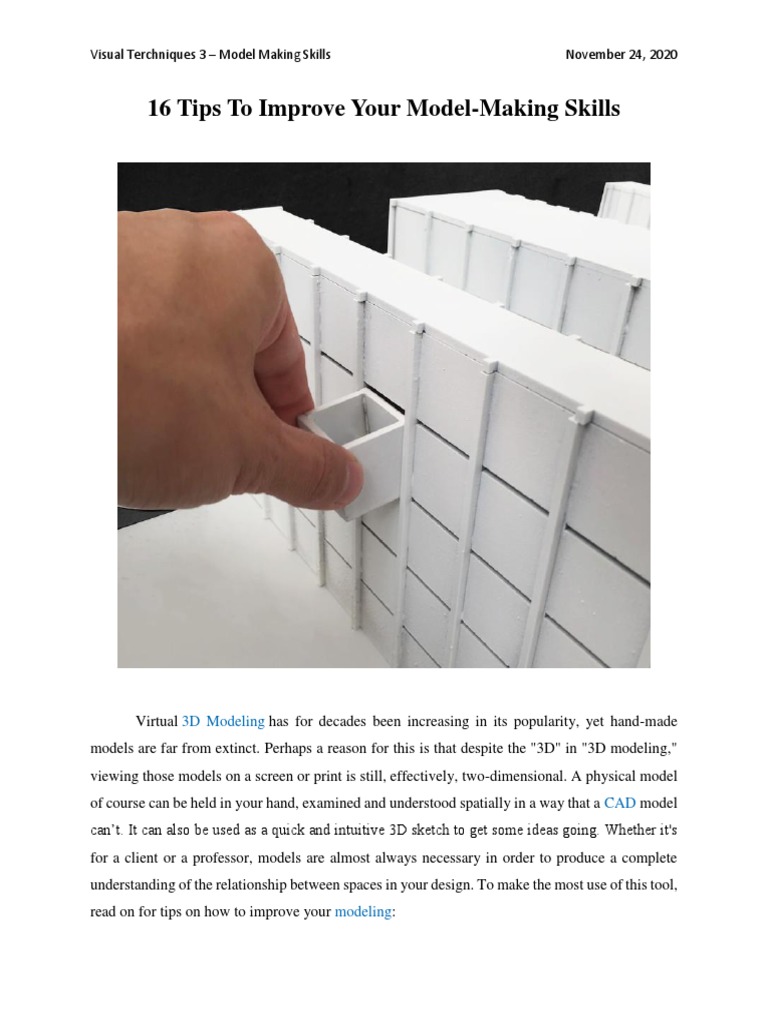 Visual Terchniques 3 – Model Making Skills

November 24, 2020

16 Tips To Improve Your Model-Making Skills

Virtual 3D Modeling has for decades been increasing in its popularity, yet hand-made models are far from extinct. Perhaps a reason for this is that despite the "3D" in "3D modeling," viewing those models on a screen or print is still, effectively, two-dimensional. A physical model of course can be held in your hand, examined and understood spatially in a way that a CAD model can't. It can also be used as a quick and intuitive 3D sketch to get some ideas going. Whether it's for a client or a professor, models are almost always necessary in order to produce a complete understanding of the relationship between spaces in your design. To make the most use of this tool, read on for tips on how to improve your modeling: