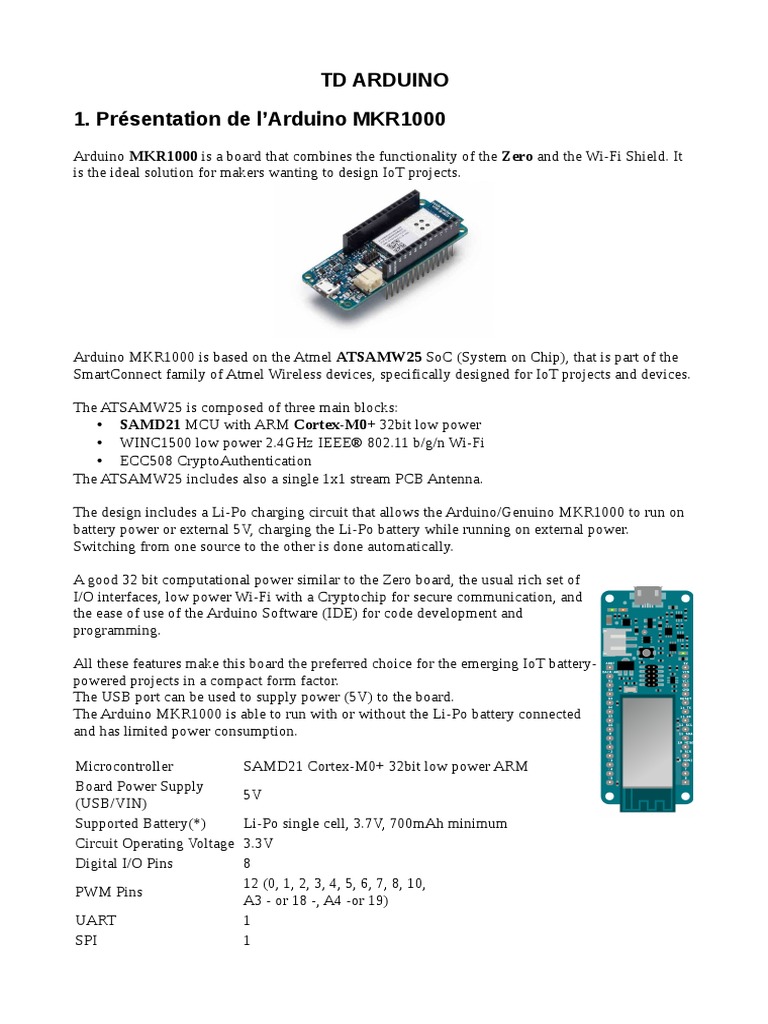 TD ARDUINO

1. Présentation de l'Arduino MKR1000

Arduino MKR1000 is a board that combines the functionality of the Zero and the Wi-Fi Shield. It is the ideal solution for makers wanting to design IoT projects.

Arduino MKR1000 is based on the Atmel ATSAMW25 SoC (System on Chip), that is part of the SmartConnect family of Atmel Wireless devices, specifically designed for IoT projects and devices.

The ATSAMW25 is composed of three main blocks:
• SAMD21 MCU with ARM Cortex-M0+ 32bit low power
• WINC1500 low power 2.4GHz IEEE® 802.11 b/g/n Wi-Fi
• ECC508 CryptoAuthentication
The ATSAMW25 includes also a single 1x1 stream PCB Antenna.

The design includes a Li-Po charging circuit that allows the Arduino/Genuino MKR1000 to run on battery power or external 5V, charging the Li-Po battery while running on external power. Switching from one source to the other is done automatically.

A good 32 bit computational power similar to the Zero board, the usual rich set of I/O interfaces, low power Wi-Fi with a Cryptochip for secure communication, and the ease of use of the Arduino Software (IDE) for code development and programming.

All these features make this board the preferred choice for the emerging IoT battery-powered projects in a compact form factor.
The USB port can be used to supply power (5V) to the board.
The Arduino MKR1000 is able to run with or without the Li-Po battery connected and has limited power consumption.

| | |
|---|---|
| Microcontroller | SAMD21 Cortex-M0+ 32bit low power ARM |
| Board Power Supply (USB/VIN) | 5V |
| Supported Battery(*) | Li-Po single cell, 3.7V, 700mAh minimum |
| Circuit Operating Voltage | 3.3V |
| Digital I/O Pins | 8 |
| PWM Pins | 12 (0, 1, 2, 3, 4, 5, 6, 7, 8, 10, A3 - or 18 -, A4 -or 19) |
| UART | 1 |
| SPI | 1 |