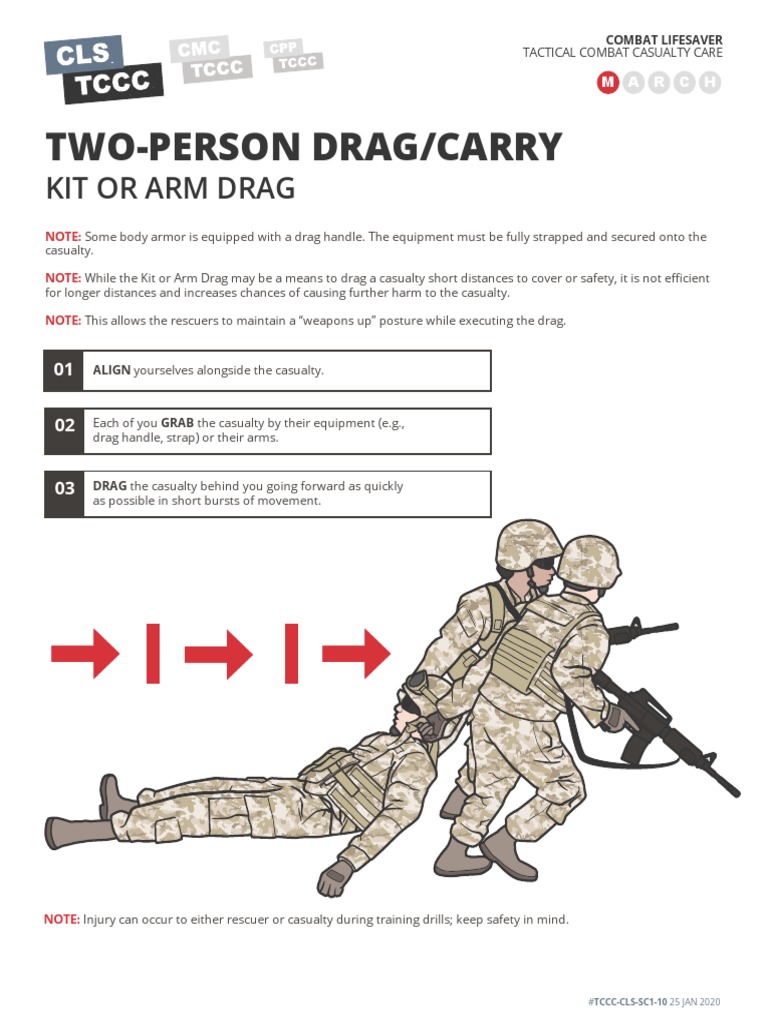 CLS TCCC CMC TCCC CPP TCCC

COMBAT LIFESAVER
TACTICAL COMBAT CASUALTY CARE

M A R C H

TWO-PERSON DRAG/CARRY
KIT OR ARM DRAG

NOTE: Some body armor is equipped with a drag handle. The equipment must be fully strapped and secured onto the casualty.

NOTE: While the Kit or Arm Drag may be a means to drag a casualty short distances to cover or safety, it is not efficient for longer distances and increases chances of causing further harm to the casualty.

NOTE: This allows the rescuers to maintain a "weapons up" posture while executing the drag.

01 ALIGN yourselves alongside the casualty.

02 Each of you GRAB the casualty by their equipment (e.g., drag handle, strap) or their arms.

03 DRAG the casualty behind you going forward as quickly as possible in short bursts of movement.

NOTE: Injury can occur to either rescuer or casualty during training drills; keep safety in mind.

#TCCC-CLS-SC1-10 25 JAN 2020