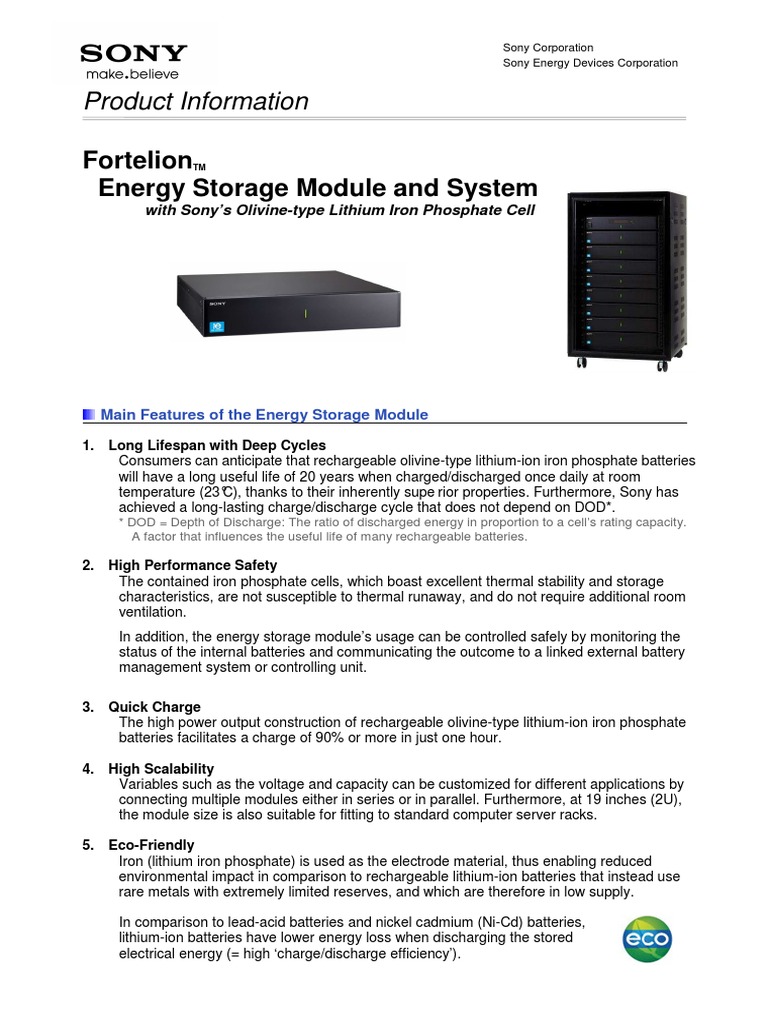 SONY
make.believe

Sony Corporation
Sony Energy Devices Corporation

Product Information

Fortelion™
Energy Storage Module and System
with Sony's Olivine-type Lithium Iron Phosphate Cell

SONY

Main Features of the Energy Storage Module

1. Long Lifespan with Deep Cycles
Consumers can anticipate that rechargeable olivine-type lithium-ion iron phosphate batteries will have a long useful life of 20 years when charged/discharged once daily at room temperature (23℃), thanks to their inherently supe rior properties. Furthermore, Sony has achieved a long-lasting charge/discharge cycle that does not depend on DOD*.
* DOD = Depth of Discharge: The ratio of discharged energy in proportion to a cell's rating capacity. A factor that influences the useful life of many rechargeable batteries.

2. High Performance Safety
The contained iron phosphate cells, which boast excellent thermal stability and storage characteristics, are not susceptible to thermal runaway, and do not require additional room ventilation.

In addition, the energy storage module's usage can be controlled safely by monitoring the status of the internal batteries and communicating the outcome to a linked external battery management system or controlling unit.

3. Quick Charge
The high power output construction of rechargeable olivine-type lithium-ion iron phosphate batteries facilitates a charge of 90% or more in just one hour.

4. High Scalability
Variables such as the voltage and capacity can be customized for different applications by connecting multiple modules either in series or in parallel. Furthermore, at 19 inches (2U), the module size is also suitable for fitting to standard computer server racks.

5. Eco-Friendly
Iron (lithium iron phosphate) is used as the electrode material, thus enabling reduced environmental impact in comparison to rechargeable lithium-ion batteries that instead use rare metals with extremely limited reserves, and which are therefore in low supply.

In comparison to lead-acid batteries and nickel cadmium (Ni-Cd) batteries, lithium-ion batteries have lower energy loss when discharging the stored electrical energy (= high 'charge/discharge efficiency').

eco