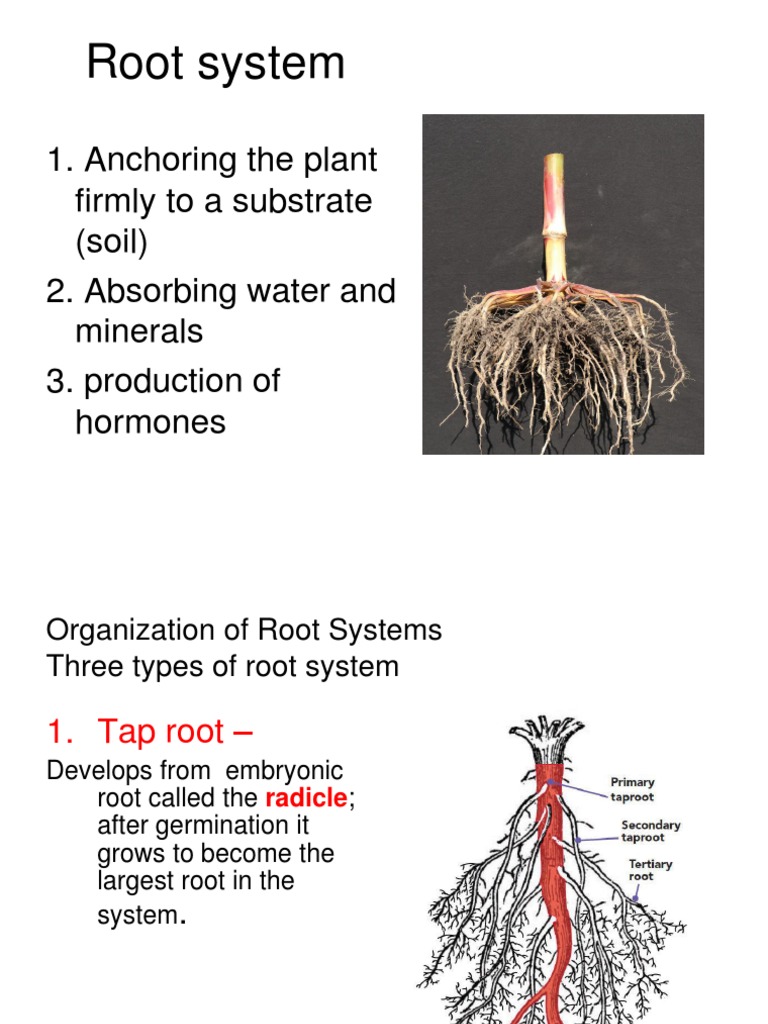 Root system

1. Anchoring the plant firmly to a substrate (soil)
2. Absorbing water and minerals
3. production of hormones

Organization of Root Systems
Three types of root system

1. Tap root –

Develops from embryonic root called the radicle; after germination it grows to become the largest root in the system.

Primary taproot
Secondary taproot
Tertiary root