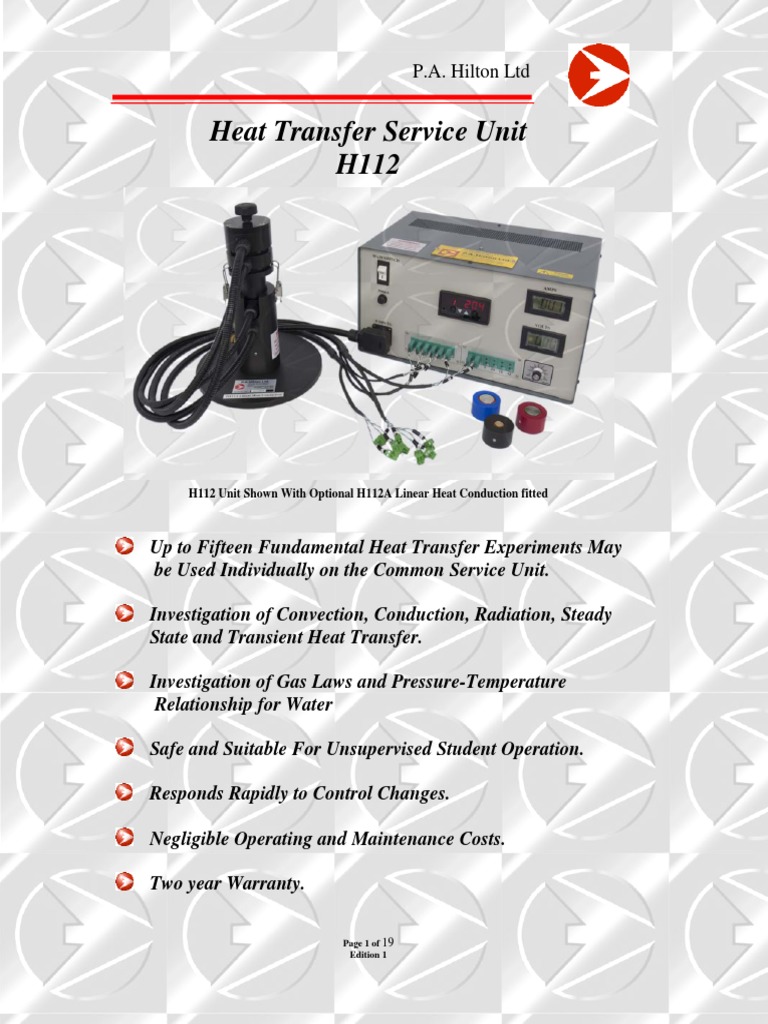 P.A. Hilton Ltd

Heat Transfer Service Unit
H112

H112 Unit Shown With Optional H112A Linear Heat Conduction fitted

Up to Fifteen Fundamental Heat Transfer Experiments May be Used Individually on the Common Service Unit.

Investigation of Convection, Conduction, Radiation, Steady State and Transient Heat Transfer.

Investigation of Gas Laws and Pressure-Temperature Relationship for Water

Safe and Suitable For Unsupervised Student Operation.

Responds Rapidly to Control Changes.

Negligible Operating and Maintenance Costs.

Two year Warranty.

Page 1 of 19
Edition 1