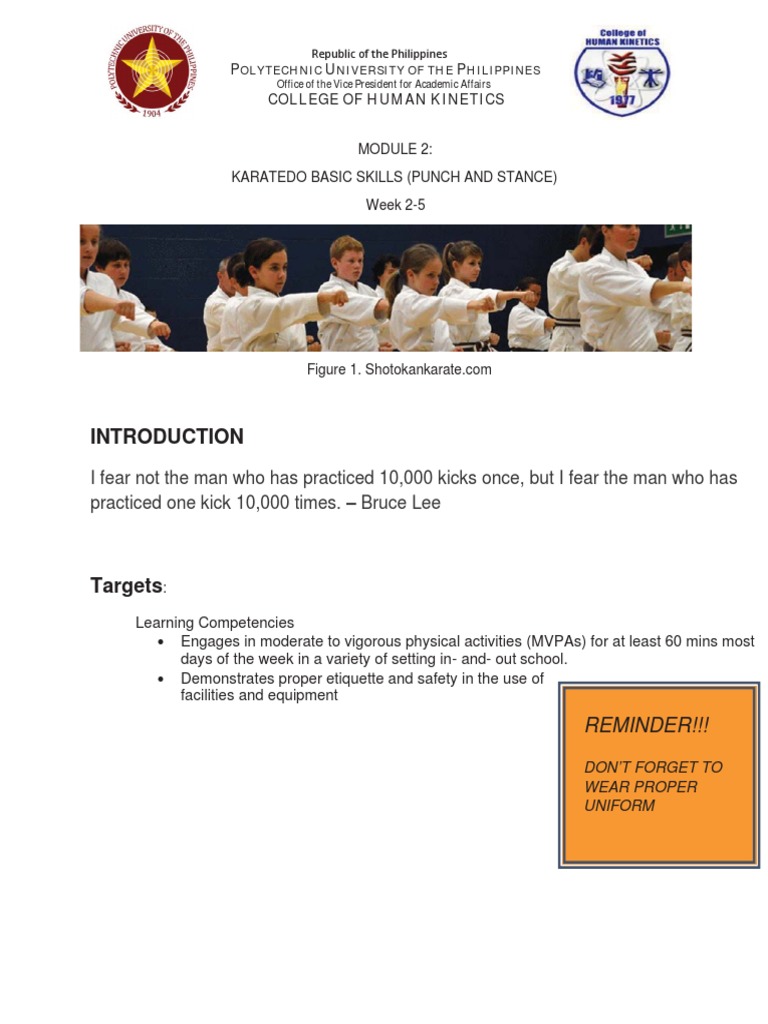 POLYTECHNIC UNIVERSITY OF THE PHILIPPINES
1904

Republic of the Philippines
POLYTECHNIC UNIVERSITY OF THE PHILIPPINES
Office of the Vice President for Academic Affairs
COLLEGE OF HUMAN KINETICS

College of HUMAN KINETICS
1977

MODULE 2:
KARATEDO BASIC SKILLS (PUNCH AND STANCE)
Week 2-5

Figure 1. Shotokankarate.com

INTRODUCTION

I fear not the man who has practiced 10,000 kicks once, but I fear the man who has practiced one kick 10,000 times. – Bruce Lee

Targets:

Learning Competencies
• Engages in moderate to vigorous physical activities (MVPAs) for at least 60 mins most days of the week in a variety of setting in- and- out school.
• Demonstrates proper etiquette and safety in the use of facilities and equipment

REMINDER!!!

DON'T FORGET TO WEAR PROPER UNIFORM