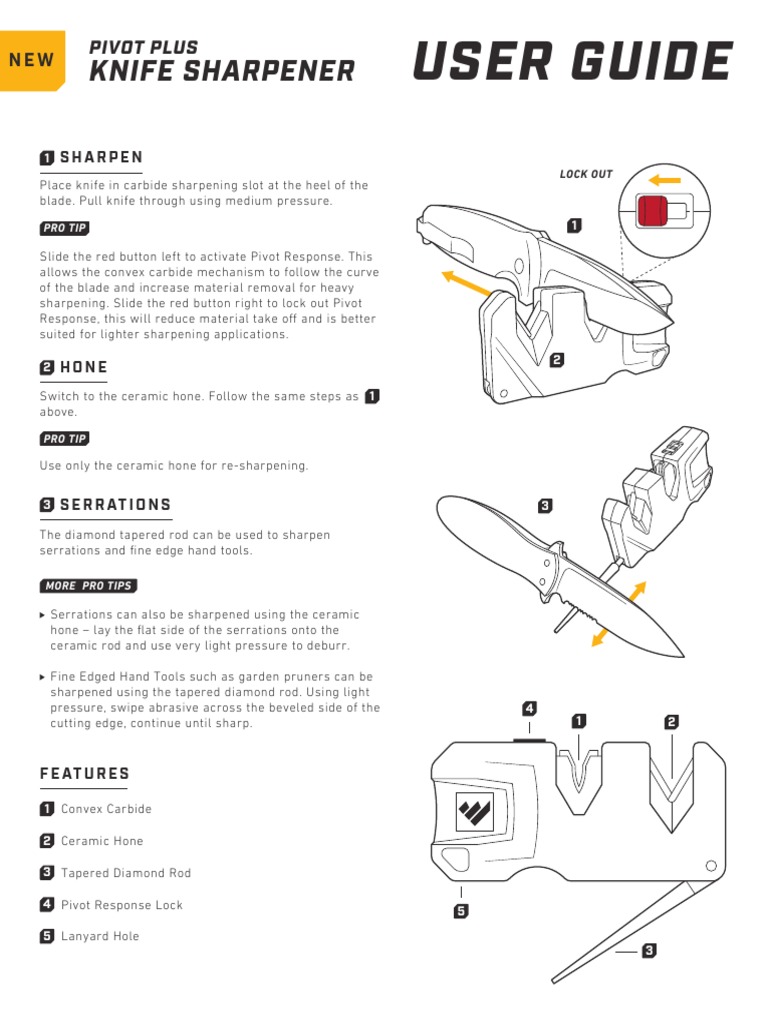 NEW

PIVOT PLUS
KNIFE SHARPENER

USER GUIDE

1 SHARPEN

Place knife in carbide sharpening slot at the heel of the blade. Pull knife through using medium pressure.

PRO TIP

Slide the red button left to activate Pivot Response. This allows the convex carbide mechanism to follow the curve of the blade and increase material removal for heavy sharpening. Slide the red button right to lock out Pivot Response, this will reduce material take off and is better suited for lighter sharpening applications.

2 HONE

Switch to the ceramic hone. Follow the same steps as 1 above.

PRO TIP

Use only the ceramic hone for re-sharpening.

3 SERRATIONS

The diamond tapered rod can be used to sharpen serrations and fine edge hand tools.

MORE PRO TIPS

▸ Serrations can also be sharpened using the ceramic hone – lay the flat side of the serrations onto the ceramic rod and use very light pressure to deburr.

▸ Fine Edged Hand Tools such as garden pruners can be sharpened using the tapered diamond rod. Using light pressure, swipe abrasive across the beveled side of the cutting edge, continue until sharp.

FEATURES

1 Convex Carbide

2 Ceramic Hone

3 Tapered Diamond Rod

4 Pivot Response Lock

5 Lanyard Hole

LOCK OUT

1

2

3

4

1

2

5

3