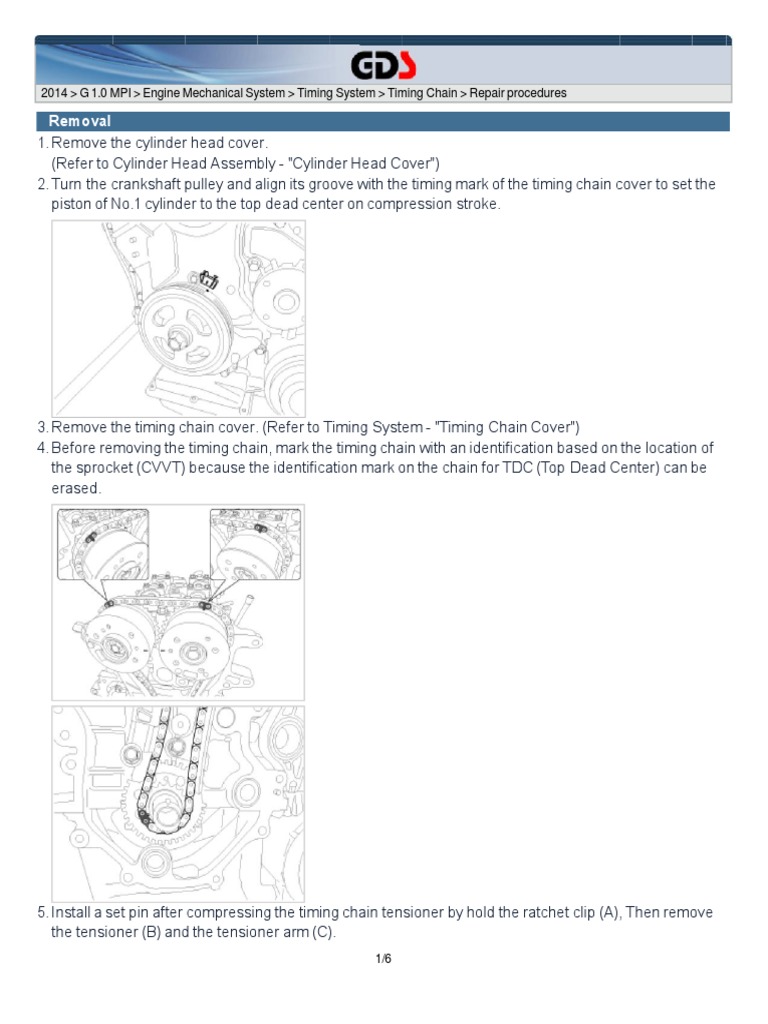 GDS

2014 > G 1.0 MPI > Engine Mechanical System > Timing System > Timing Chain > Repair procedures

Removal

1. Remove the cylinder head cover.
(Refer to Cylinder Head Assembly - "Cylinder Head Cover")

2. Turn the crankshaft pulley and align its groove with the timing mark of the timing chain cover to set the piston of No.1 cylinder to the top dead center on compression stroke.

3. Remove the timing chain cover. (Refer to Timing System - "Timing Chain Cover")

4. Before removing the timing chain, mark the timing chain with an identification based on the location of the sprocket (CVVT) because the identification mark on the chain for TDC (Top Dead Center) can be erased.

5. Install a set pin after compressing the timing chain tensioner by hold the ratchet clip (A), Then remove the tensioner (B) and the tensioner arm (C).

1/6