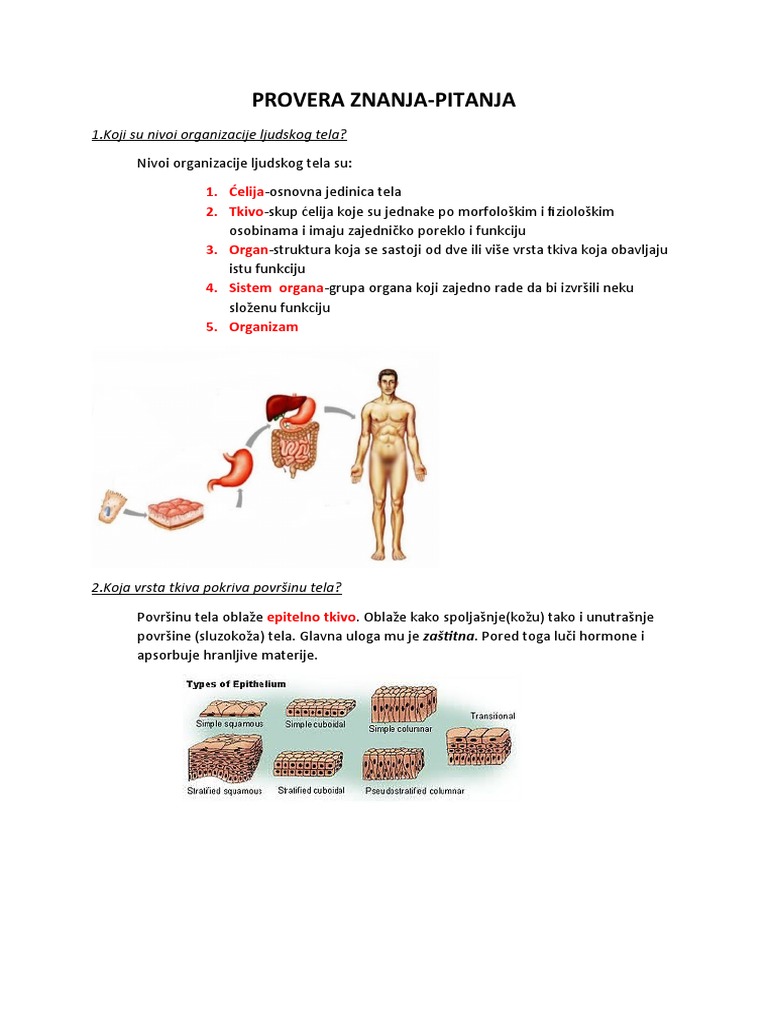 PROVERA ZNANJA-PITANJA

1.Koji su nivoi organizacije ljudskog tela?

Nivoi organizacije ljudskog tela su:

1. Ćelija-osnovna jedinica tela
2. Tkivo-skup ćelija koje su jednake po morfološkim i fiziološkim osobinama i imaju zajedničko poreklo i funkciju
3. Organ-struktura koja se sastoji od dve ili više vrsta tkiva koja obavljaju istu funkciju
4. Sistem organa-grupa organa koji zajedno rade da bi izvršili neku složenu funkciju
5. Organizam

2.Koja vrsta tkiva pokriva površinu tela?

Površinu tela oblaže epitelno tkivo. Oblaže kako spoljašnje(kožu) tako i unutrašnje površine (sluzokoža) tela. Glavna uloga mu je zaštitna. Pored toga luči hormone i apsorbuje hranljive materije.

Types of Epithelium

Simple squamous
Simple cuboidal
Simple columnar
Transitional
Stratified squamous
Stratified cuboidal
Pseudostratified columnar