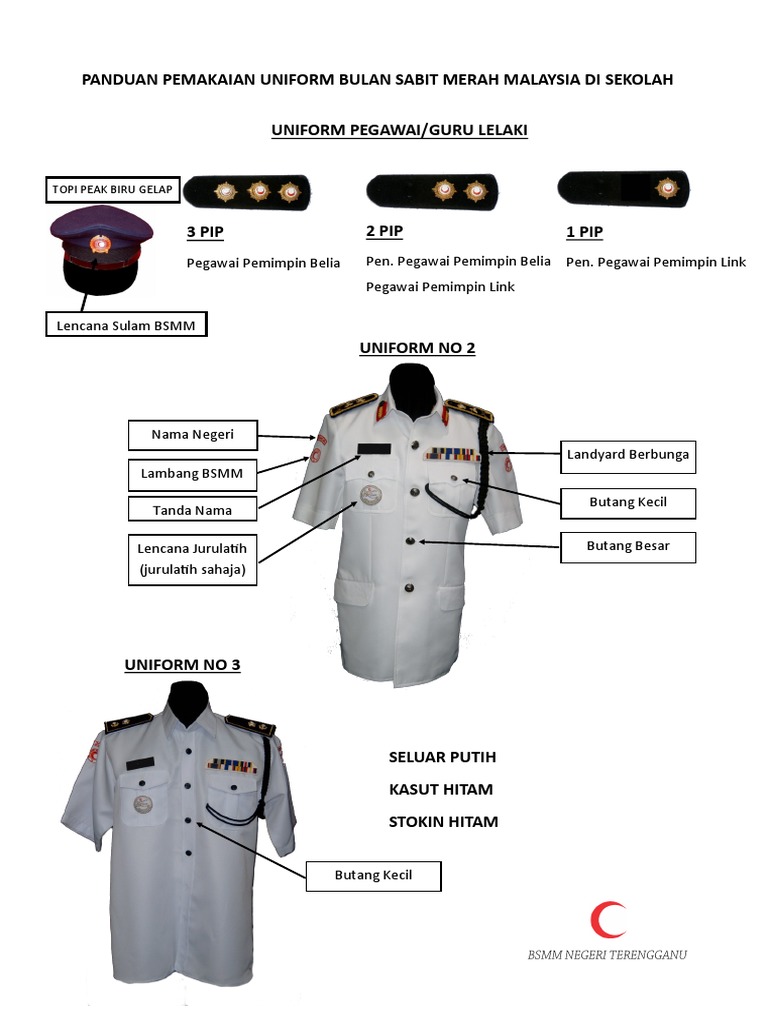 PANDUAN PEMAKAIAN UNIFORM BULAN SABIT MERAH MALAYSIA DI SEKOLAH

UNIFORM PEGAWAI/GURU LELAKI

TOPI PEAK BIRU GELAP

Lencana Sulam BSMM

3 PIP
Pegawai Pemimpin Belia

2 PIP
Pen. Pegawai Pemimpin Belia
Pegawai Pemimpin Link

1 PIP
Pen. Pegawai Pemimpin Link

UNIFORM NO 2

Nama Negeri

Lambang BSMM

Tanda Nama

Lencana Jurulatih (jurulatih sahaja)

Landyard Berbunga

Butang Kecil

Butang Besar

UNIFORM NO 3

SELUAR PUTIH

KASUT HITAM

STOKIN HITAM

Butang Kecil

BSMM NEGERI TERENGGANU