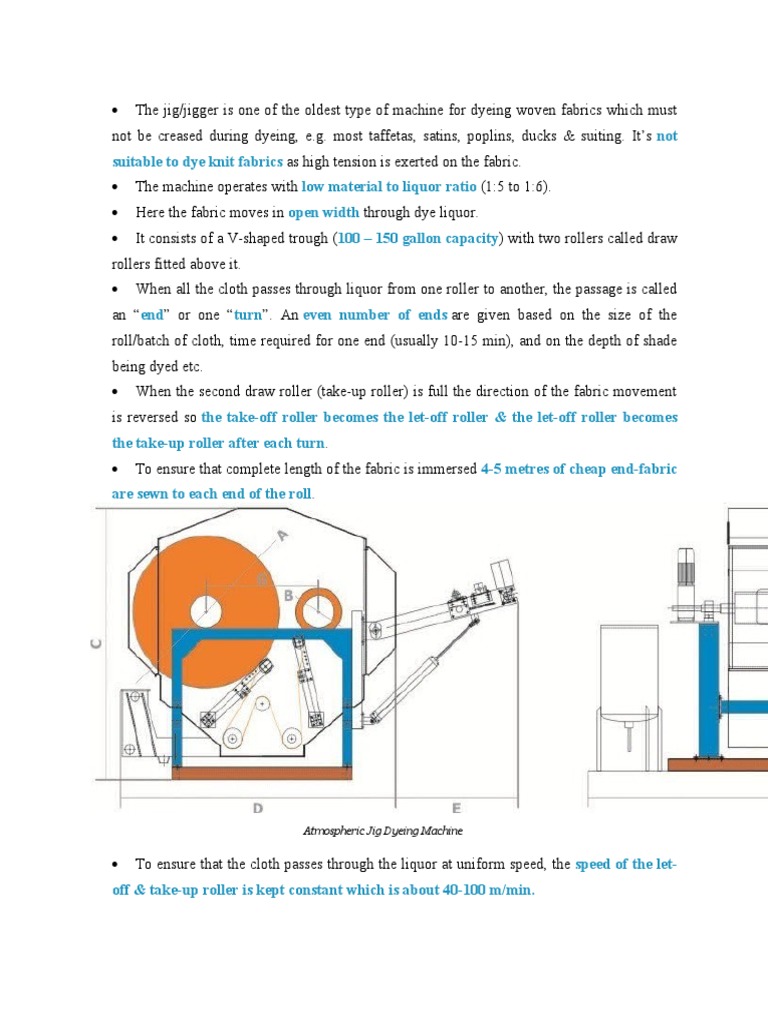 • The jig/jigger is one of the oldest type of machine for dyeing woven fabrics which must not be creased during dyeing, e.g. most taffetas, satins, poplins, ducks & suiting. It's not suitable to dye knit fabrics as high tension is exerted on the fabric.

• The machine operates with low material to liquor ratio (1:5 to 1:6).

• Here the fabric moves in open width through dye liquor.

• It consists of a V-shaped trough (100 – 150 gallon capacity) with two rollers called draw rollers fitted above it.

• When all the cloth passes through liquor from one roller to another, the passage is called an "end" or one "turn". An even number of ends are given based on the size of the roll/batch of cloth, time required for one end (usually 10-15 min), and on the depth of shade being dyed etc.

• When the second draw roller (take-up roller) is full the direction of the fabric movement is reversed so the take-off roller becomes the let-off roller & the let-off roller becomes the take-up roller after each turn.

• To ensure that complete length of the fabric is immersed 4-5 metres of cheap end-fabric are sewn to each end of the roll.

A
B
C
D
E

Atmospheric Jig Dyeing Machine

• To ensure that the cloth passes through the liquor at uniform speed, the speed of the let-off & take-up roller is kept constant which is about 40-100 m/min.