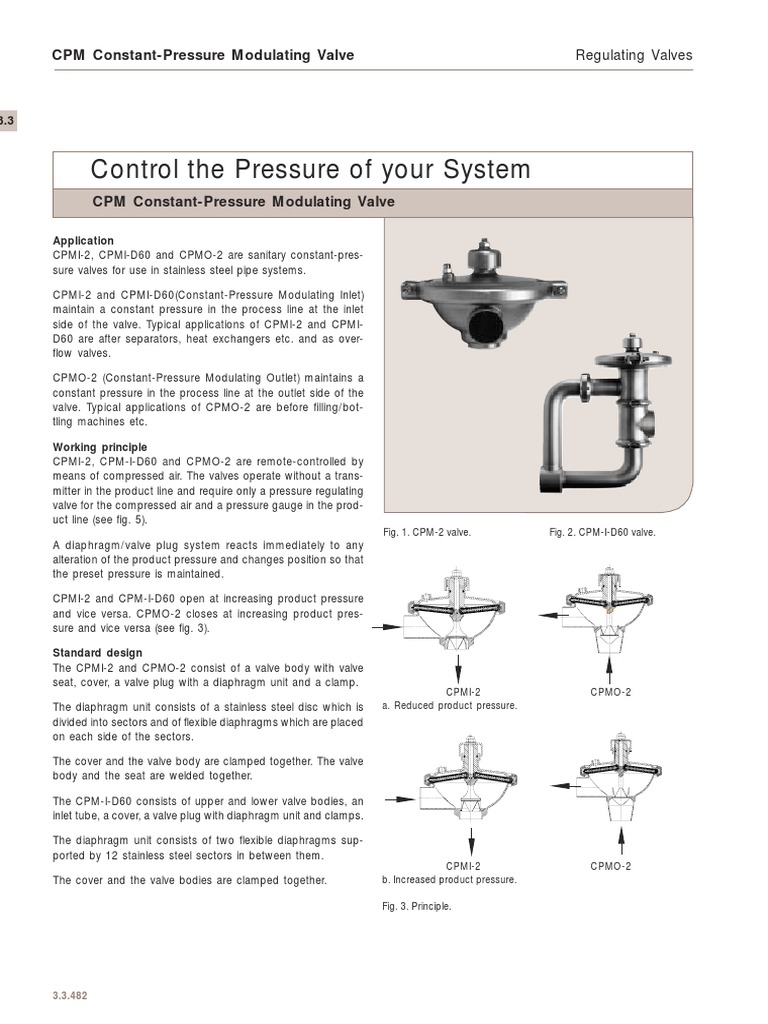 CPM Constant-Pressure Modulating Valve

Regulating Valves

3.3

Control the Pressure of your System

CPM Constant-Pressure Modulating Valve

Application
CPMI-2, CPMI-D60 and CPMO-2 are sanitary constant-pressure valves for use in stainless steel pipe systems.

CPMI-2 and CPMI-D60(Constant-Pressure Modulating Inlet) maintain a constant pressure in the process line at the inlet side of the valve. Typical applications of CPMI-2 and CPMI-D60 are after separators, heat exchangers etc. and as overflow valves.

CPMO-2 (Constant-Pressure Modulating Outlet) maintains a constant pressure in the process line at the outlet side of the valve. Typical applications of CPMO-2 are before filling/bottling machines etc.

Working principle
CPMI-2, CPM-I-D60 and CPMO-2 are remote-controlled by means of compressed air. The valves operate without a transmitter in the product line and require only a pressure regulating valve for the compressed air and a pressure gauge in the product line (see fig. 5).

A diaphragm/valve plug system reacts immediately to any alteration of the product pressure and changes position so that the preset pressure is maintained.

CPMI-2 and CPM-I-D60 open at increasing product pressure and vice versa. CPMO-2 closes at increasing product pressure and vice versa (see fig. 3).

Standard design
The CPMI-2 and CPMO-2 consist of a valve body with valve seat, cover, a valve plug with a diaphragm unit and a clamp.

The diaphragm unit consists of a stainless steel disc which is divided into sectors and of flexible diaphragms which are placed on each side of the sectors.

The cover and the valve body are clamped together. The valve body and the seat are welded together.

The CPM-I-D60 consists of upper and lower valve bodies, an inlet tube, a cover, a valve plug with diaphragm unit and clamps.

The diaphragm unit consists of two flexible diaphragms supported by 12 stainless steel sectors in between them.

The cover and the valve bodies are clamped together.

Fig. 1. CPM-2 valve.

Fig. 2. CPM-I-D60 valve.

CPMI-2

CPMO-2

a. Reduced product pressure.

CPMI-2

CPMO-2

b. Increased product pressure.

Fig. 3. Principle.

3.3.482