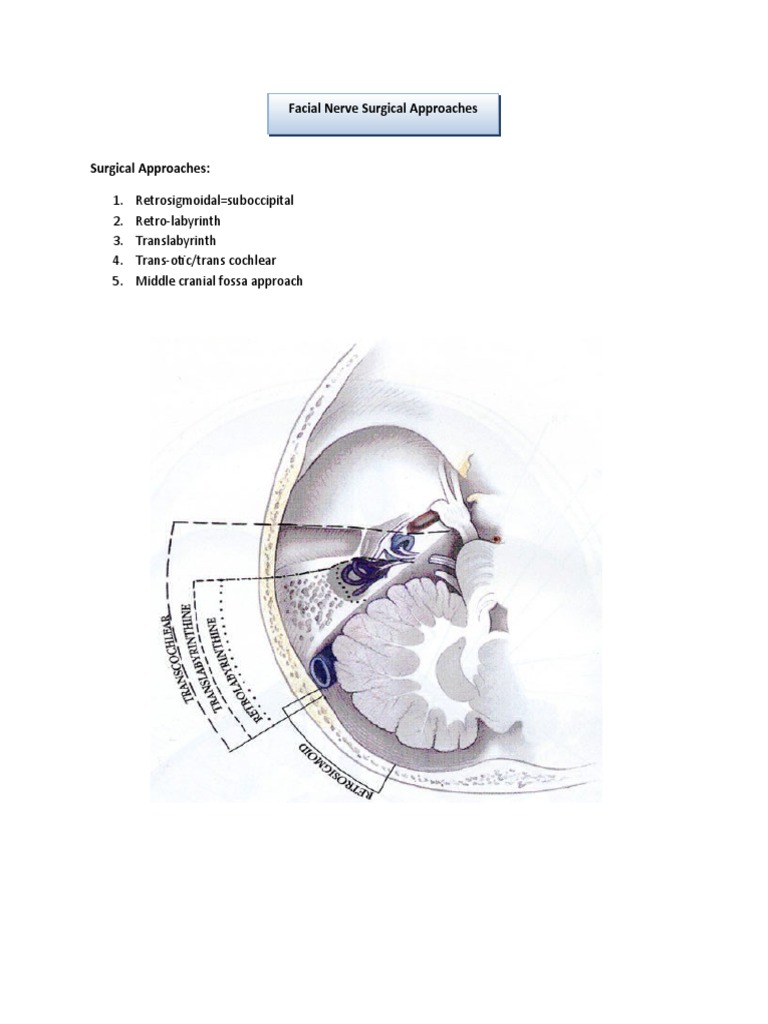 Facial Nerve Surgical Approaches

Surgical Approaches:

1. Retrosigmoidal=suboccipital
2. Retro-labyrinth
3. Translabyrinth
4. Trans-otic/trans cochlear
5. Middle cranial fossa approach

TRANSCOCHLEAR
TRANSLABYRINTHINE
RETROLABYRINTHINE
RETROSIGMOID