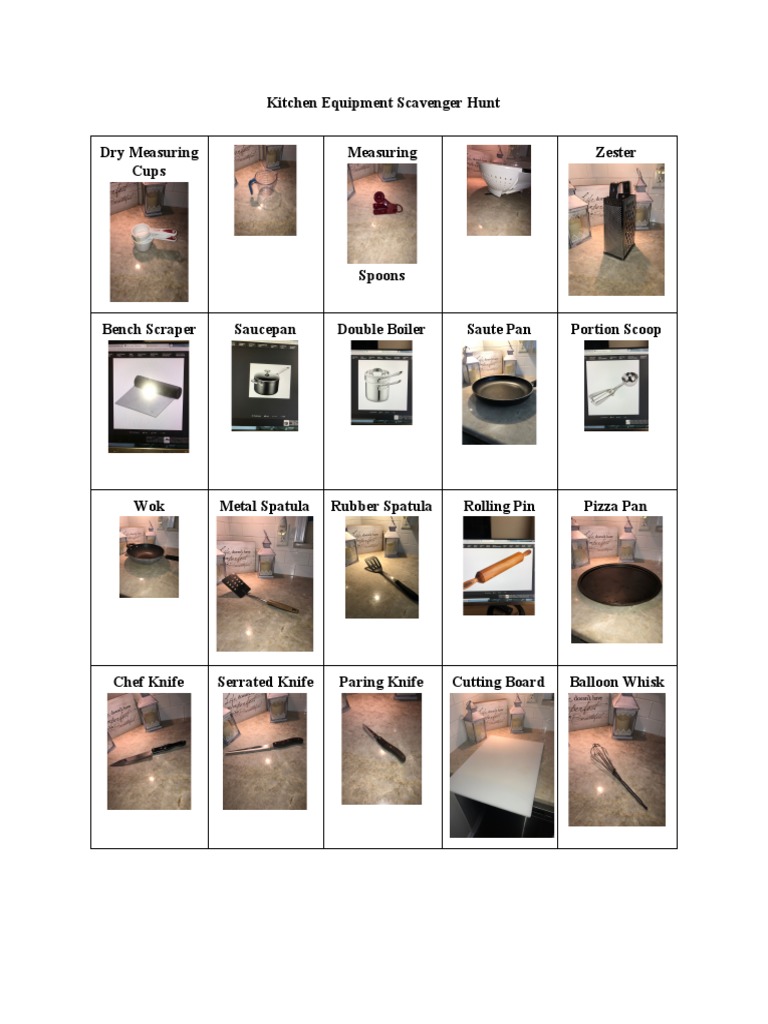 Kitchen Equipment Scavenger Hunt

| Dry Measuring Cups | | Measuring Spoons | | Zester |
|---|---|---|---|---|
| Bench Scraper | Saucepan | Double Boiler | Saute Pan | Portion Scoop |
| Wok | Metal Spatula | Rubber Spatula | Rolling Pin | Pizza Pan |
| Chef Knife | Serrated Knife | Paring Knife | Cutting Board | Balloon Whisk |