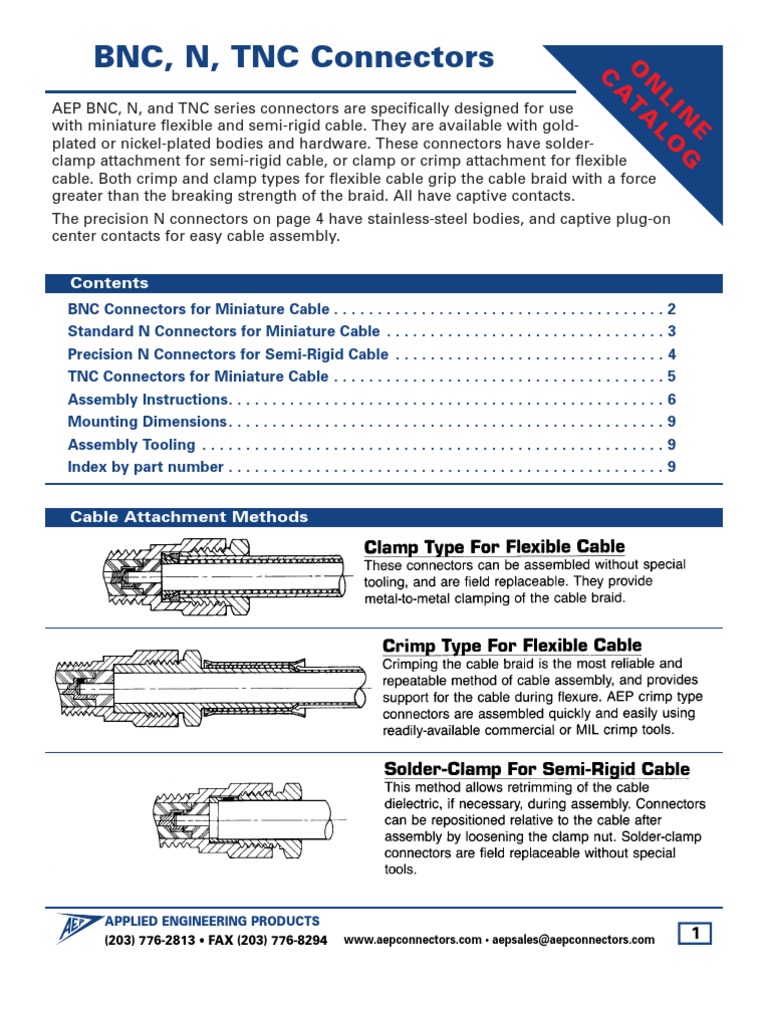 BNC, N, TNC Connectors

ONLINE CATALOG

AEP BNC, N, and TNC series connectors are specifically designed for use with miniature flexible and semi-rigid cable. They are available with gold-plated or nickel-plated bodies and hardware. These connectors have solder-clamp attachment for semi-rigid cable, or clamp or crimp attachment for flexible cable. Both crimp and clamp types for flexible cable grip the cable braid with a force greater than the breaking strength of the braid. All have captive contacts.

The precision N connectors on page 4 have stainless-steel bodies, and captive plug-on center contacts for easy cable assembly.

Contents

BNC Connectors for Miniature Cable . . . . . . . . . . . . . . . . . . . . . . . . . . . . . . . . . . . . . . 2
Standard N Connectors for Miniature Cable . . . . . . . . . . . . . . . . . . . . . . . . . . . . . . . . 3
Precision N Connectors for Semi-Rigid Cable . . . . . . . . . . . . . . . . . . . . . . . . . . . . . . . 4
TNC Connectors for Miniature Cable . . . . . . . . . . . . . . . . . . . . . . . . . . . . . . . . . . . . . . 5
Assembly Instructions. . . . . . . . . . . . . . . . . . . . . . . . . . . . . . . . . . . . . . . . . . . . . . . . . . 6
Mounting Dimensions. . . . . . . . . . . . . . . . . . . . . . . . . . . . . . . . . . . . . . . . . . . . . . . . . . 9
Assembly Tooling . . . . . . . . . . . . . . . . . . . . . . . . . . . . . . . . . . . . . . . . . . . . . . . . . . . . . 9
Index by part number . . . . . . . . . . . . . . . . . . . . . . . . . . . . . . . . . . . . . . . . . . . . . . . . . . 9

Cable Attachment Methods

Clamp Type For Flexible Cable
These connectors can be assembled without special tooling, and are field replaceable. They provide metal-to-metal clamping of the cable braid.

Crimp Type For Flexible Cable
Crimping the cable braid is the most reliable and repeatable method of cable assembly, and provides support for the cable during flexure. AEP crimp type connectors are assembled quickly and easily using readily-available commercial or MIL crimp tools.

Solder-Clamp For Semi-Rigid Cable
This method allows retrimming of the cable dielectric, if necessary, during assembly. Connectors can be repositioned relative to the cable after assembly by loosening the clamp nut. Solder-clamp connectors are field replaceable without special tools.

AEP APPLIED ENGINEERING PRODUCTS
(203) 776-2813 • FAX (203) 776-8294 www.aepconnectors.com • aepsales@aepconnectors.com

1