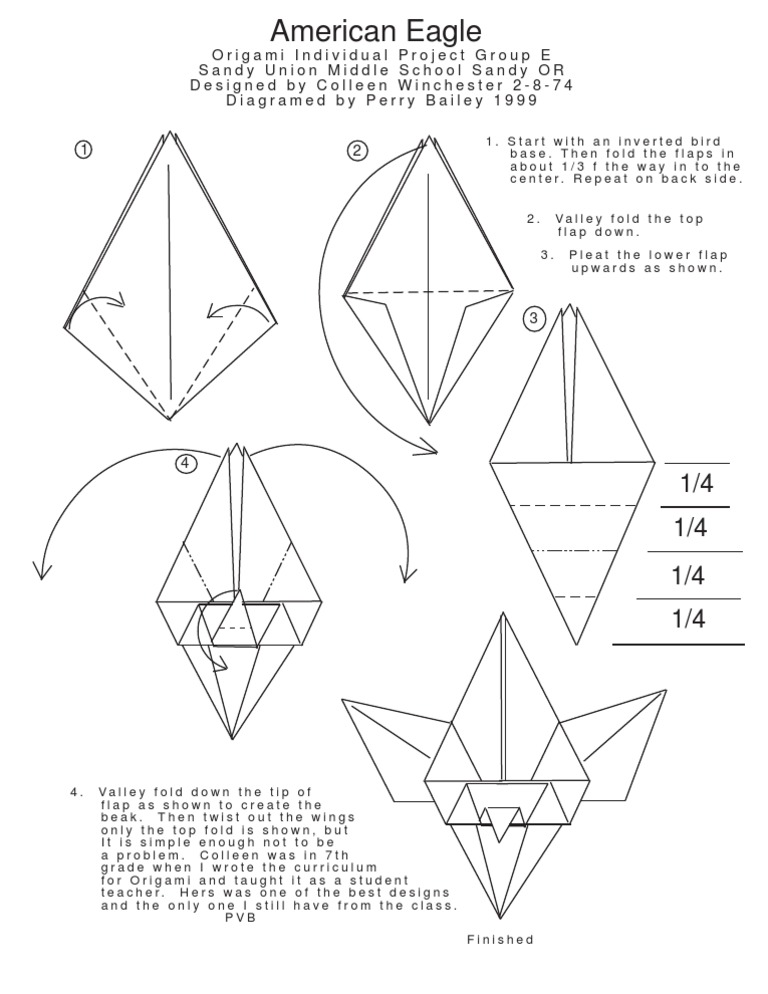 American Eagle
Origami Individual Project Group E
Sandy Union Middle School Sandy OR
Designed by Colleen Winchester 2-8-74
Diagramed by Perry Bailey 1999

①

②

1. Start with an inverted bird base. Then fold the flaps in about 1/3 f the way in to the center. Repeat on back side.

2. Valley fold the top flap down.

3. Pleat the lower flap upwards as shown.

③

④

1/4

1/4

1/4

1/4

4. Valley fold down the tip of flap as shown to create the beak. Then twist out the wings only the top fold is shown, but It is simple enough not to be a problem. Colleen was in 7th grade when I wrote the curriculum for Origami and taught it as a student teacher. Hers was one of the best designs and the only one I still have from the class.
PVB

Finished