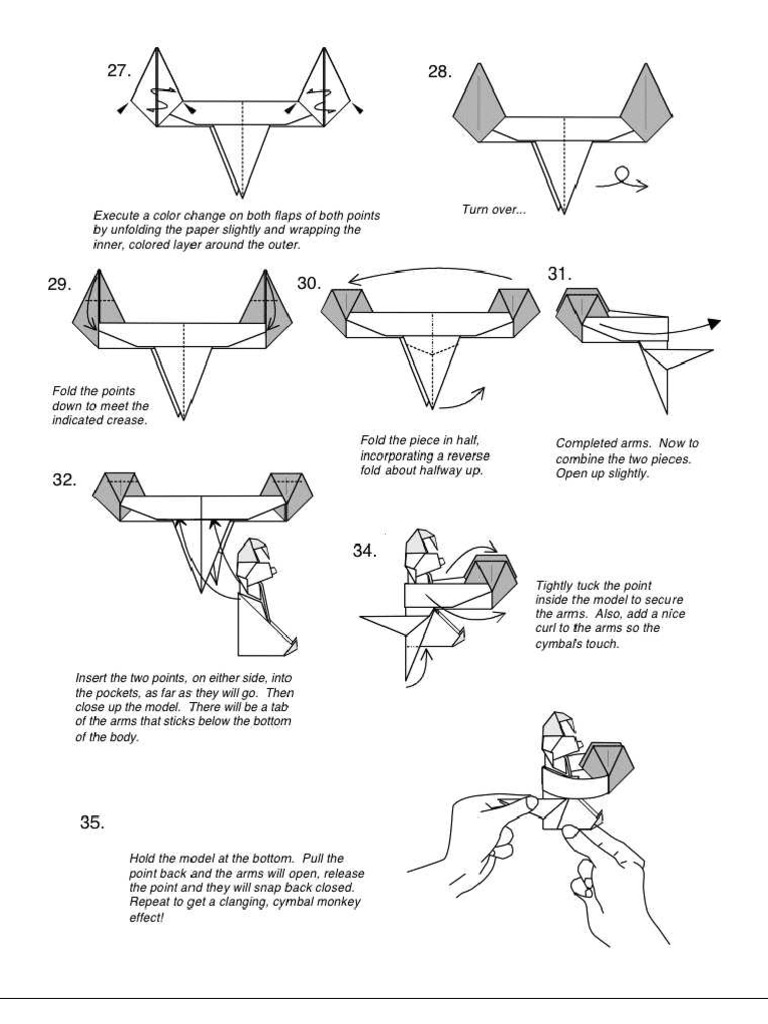 27.

Execute a color change on both flaps of both points by unfolding the paper slightly and wrapping the inner, colored layer around the outer.

28.

Turn over...

29.

Fold the points down to meet the indicated crease.

30.

Fold the piece in half, incorporating a reverse fold about halfway up.

31.

Completed arms. Now to combine the two pieces. Open up slightly.

32.

Insert the two points, on either side, into the pockets, as far as they will go. Then close up the model. There will be a tab of the arms that sticks below the bottom of the body.

34.

Tightly tuck the point inside the model to secure the arms. Also, add a nice curl to the arms so the cymbals touch.

35.

Hold the model at the bottom. Pull the point back and the arms will open, release the point and they will snap back closed. Repeat to get a clanging, cymbal monkey effect!