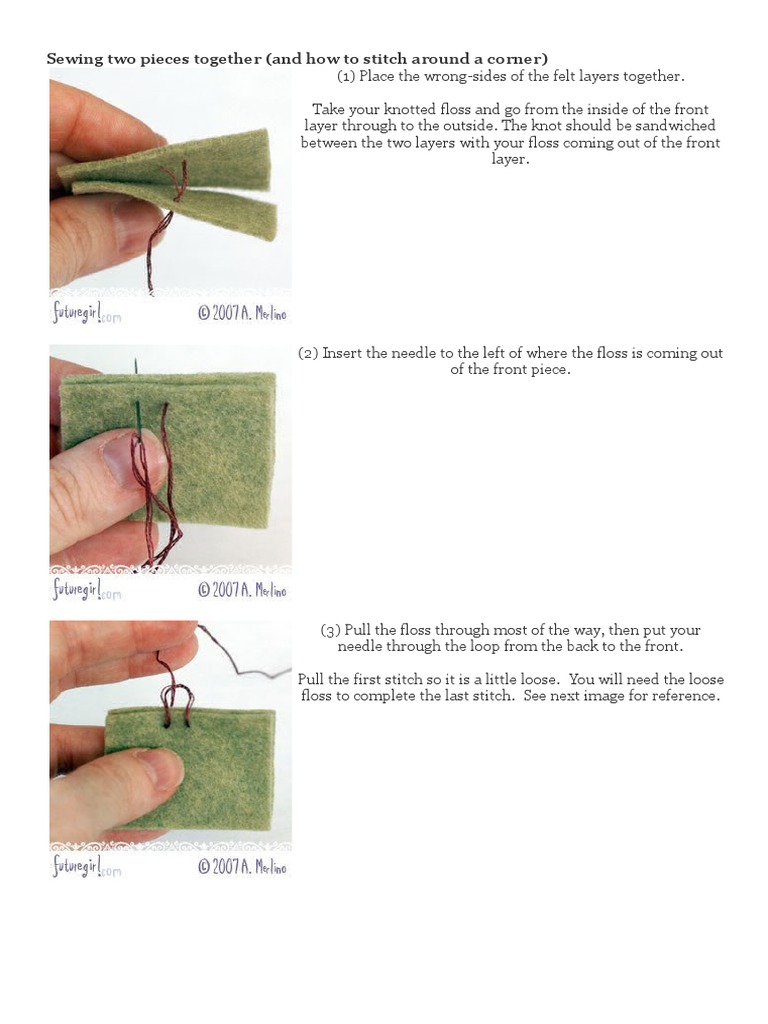 Sewing two pieces together (and how to stitch around a corner)

(1) Place the wrong-sides of the felt layers together.

Take your knotted floss and go from the inside of the front layer through to the outside. The knot should be sandwiched between the two layers with your floss coming out of the front layer.

futuregirl.com © 2007 A. Merlino

(2) Insert the needle to the left of where the floss is coming out of the front piece.

futuregirl.com © 2007 A. Merlino

(3) Pull the floss through most of the way, then put your needle through the loop from the back to the front.

Pull the first stitch so it is a little loose. You will need the loose floss to complete the last stitch. See next image for reference.

futuregirl.com © 2007 A. Merlino