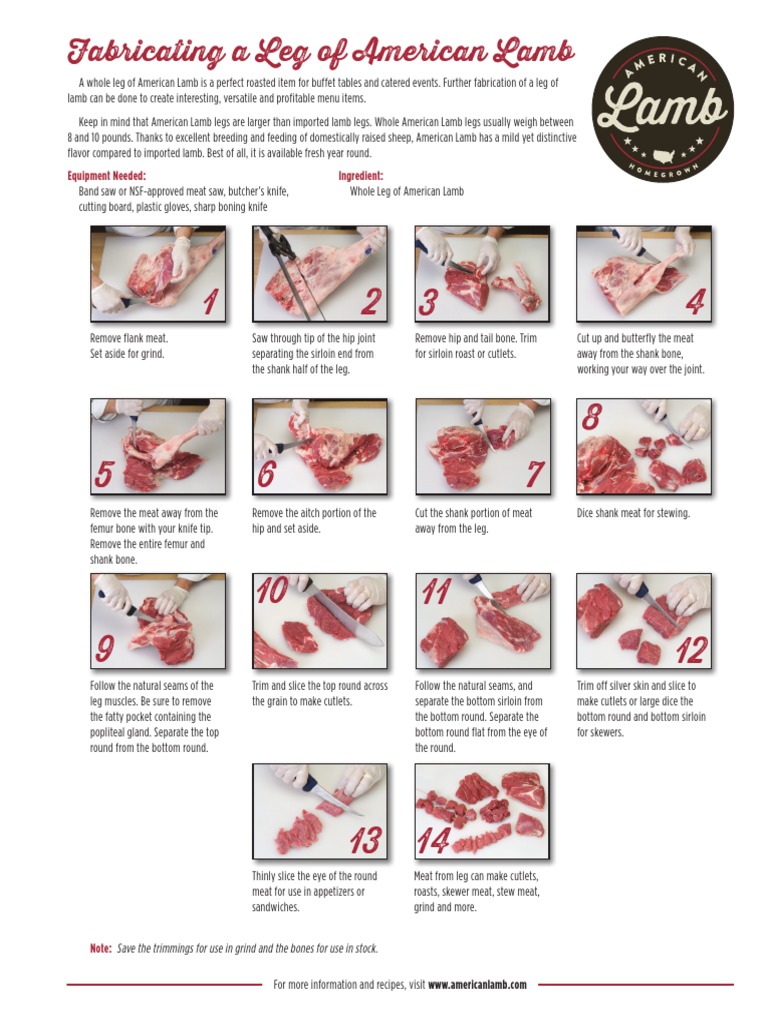 Fabricating a Leg of American Lamb

AMERICAN Lamb HOMEGROWN

A whole leg of American Lamb is a perfect roasted item for buffet tables and catered events. Further fabrication of a leg of lamb can be done to create interesting, versatile and profitable menu items.

Keep in mind that American Lamb legs are larger than imported lamb legs. Whole American Lamb legs usually weigh between 8 and 10 pounds. Thanks to excellent breeding and feeding of domestically raised sheep, American Lamb has a mild yet distinctive flavor compared to imported lamb. Best of all, it is available fresh year round.

Equipment Needed:
Band saw or NSF-approved meat saw, butcher's knife, cutting board, plastic gloves, sharp boning knife

Ingredient:
Whole Leg of American Lamb

1
Remove flank meat. Set aside for grind.

2
Saw through tip of the hip joint separating the sirloin end from the shank half of the leg.

3
Remove hip and tail bone. Trim for sirloin roast or cutlets.

4
Cut up and butterfly the meat away from the shank bone, working your way over the joint.

5
Remove the meat away from the femur bone with your knife tip. Remove the entire femur and shank bone.

6
Remove the aitch portion of the hip and set aside.

7
Cut the shank portion of meat away from the leg.

8
Dice shank meat for stewing.

9
Follow the natural seams of the leg muscles. Be sure to remove the fatty pocket containing the popliteal gland. Separate the top round from the bottom round.

10
Trim and slice the top round across the grain to make cutlets.

11
Follow the natural seams, and separate the bottom sirloin from the bottom round. Separate the bottom round flat from the eye of the round.

12
Trim off silver skin and slice to make cutlets or large dice the bottom round and bottom sirloin for skewers.

13
Thinly slice the eye of the round meat for use in appetizers or sandwiches.

14
Meat from leg can make cutlets, roasts, skewer meat, stew meat, grind and more.

Note: Save the trimmings for use in grind and the bones for use in stock.

For more information and recipes, visit www.americanlamb.com