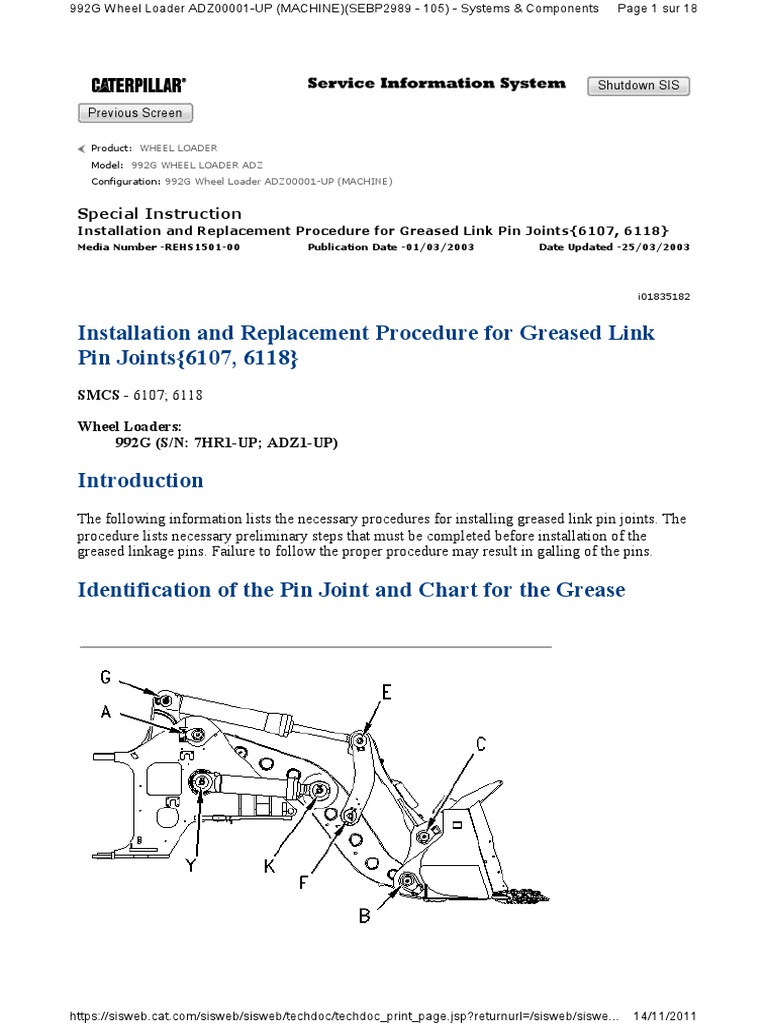 992G Wheel Loader ADZ00001-UP (MACHINE)(SEBP2989 - 105) - Systems & Components Page 1 sur 18

CATERPILLAR® Service Information System Shutdown SIS

Previous Screen

Product: WHEEL LOADER
Model: 992G WHEEL LOADER ADZ
Configuration: 992G Wheel Loader ADZ00001-UP (MACHINE)

Special Instruction
Installation and Replacement Procedure for Greased Link Pin Joints{6107, 6118}
Media Number -REHS1501-00 Publication Date -01/03/2003 Date Updated -25/03/2003

i01835182

Installation and Replacement Procedure for Greased Link Pin Joints{6107, 6118}

SMCS - 6107; 6118

Wheel Loaders:
992G (S/N: 7HR1-UP; ADZ1-UP)

Introduction

The following information lists the necessary procedures for installing greased link pin joints. The procedure lists necessary preliminary steps that must be completed before installation of the greased linkage pins. Failure to follow the proper procedure may result in galling of the pins.

Identification of the Pin Joint and Chart for the Grease

G
A
E
C
Y
K
F
B

https://sisweb.cat.com/sisweb/sisweb/techdoc/techdoc_print_page.jsp?returnurl=/sisweb/siswe... 14/11/2011