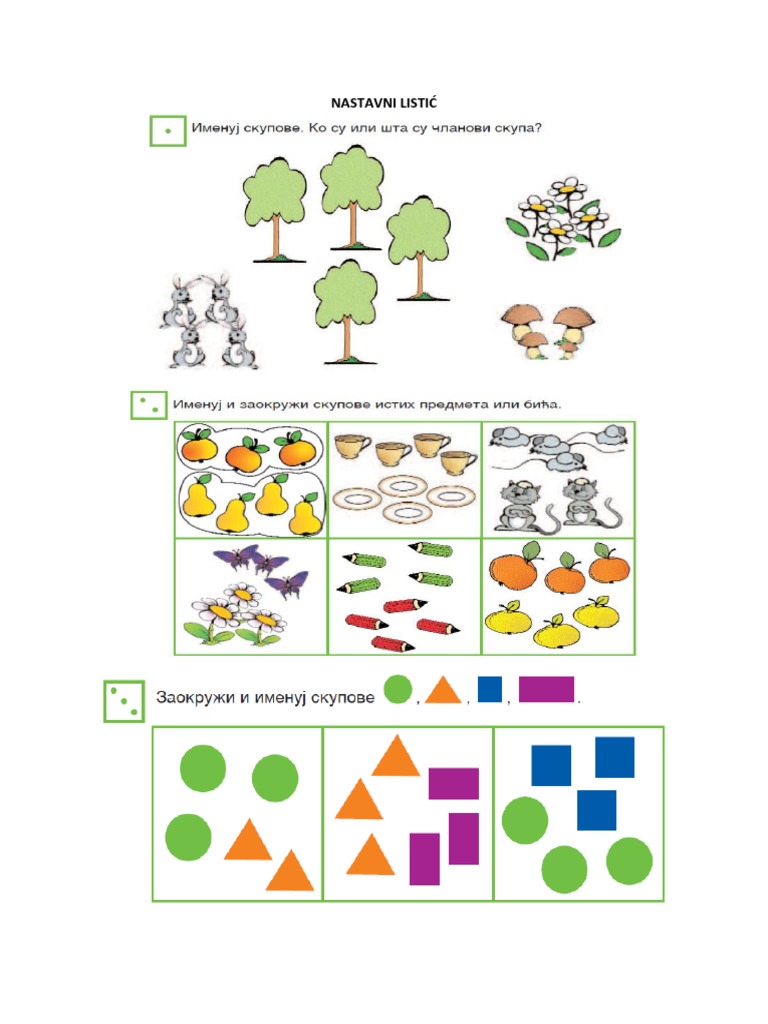 NASTAVNI LISTIĆ

Именуј скупове. Ко су или шта су чланови скупа?

Именуј и заокружи скупове истих предмета или бића.

Заокружи и именуј скупове , , , .