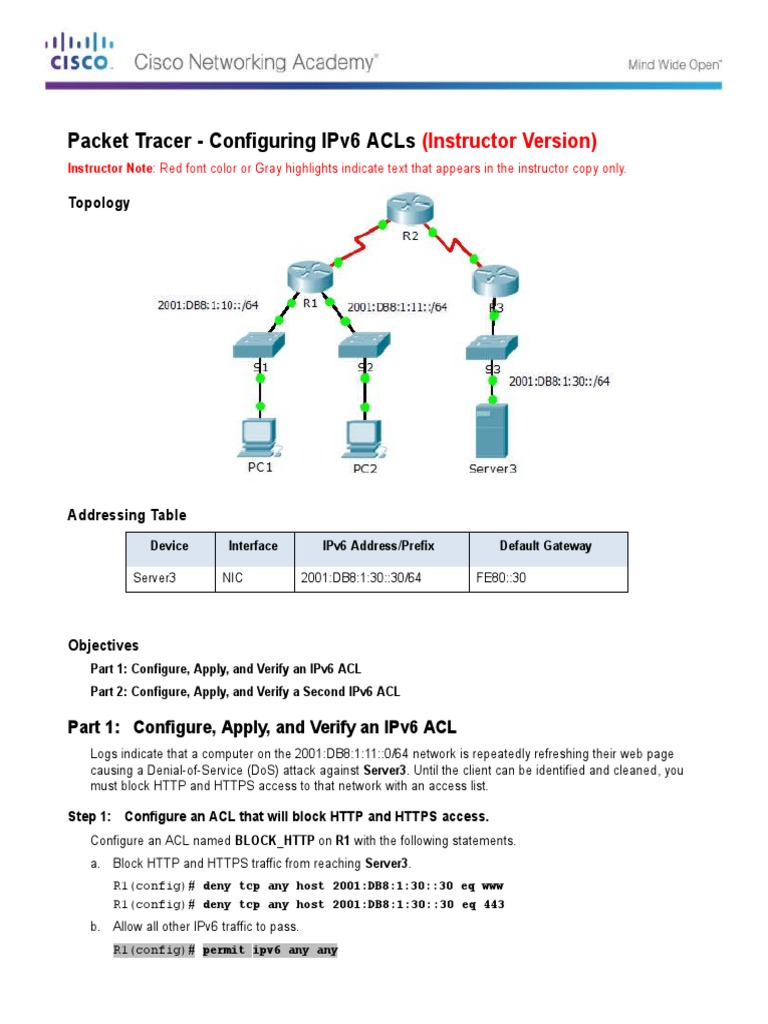 CISCO. Cisco Networking Academy®

Mind Wide Open™

Packet Tracer - Configuring IPv6 ACLs (Instructor Version)

Instructor Note: Red font color or Gray highlights indicate text that appears in the instructor copy only.

Topology

R2

R1

R3

2001:DB8:1:10::/64

2001:DB8:1:11::/64

S1

S2

S3

2001:DB8:1:30::/64

PC1

PC2

Server3

Addressing Table

| Device | Interface | IPv6 Address/Prefix | Default Gateway |
|---|---|---|---|
| Server3 | NIC | 2001:DB8:1:30::30/64 | FE80::30 |

Objectives

Part 1: Configure, Apply, and Verify an IPv6 ACL

Part 2: Configure, Apply, and Verify a Second IPv6 ACL

Part 1: Configure, Apply, and Verify an IPv6 ACL

Logs indicate that a computer on the 2001:DB8:1:11::0/64 network is repeatedly refreshing their web page causing a Denial-of-Service (DoS) attack against Server3. Until the client can be identified and cleaned, you must block HTTP and HTTPS access to that network with an access list.

Step 1: Configure an ACL that will block HTTP and HTTPS access.

Configure an ACL named BLOCK_HTTP on R1 with the following statements.

a. Block HTTP and HTTPS traffic from reaching Server3.

R1(config)# deny tcp any host 2001:DB8:1:30::30 eq www

R1(config)# deny tcp any host 2001:DB8:1:30::30 eq 443

b. Allow all other IPv6 traffic to pass.

R1(config)# permit ipv6 any any