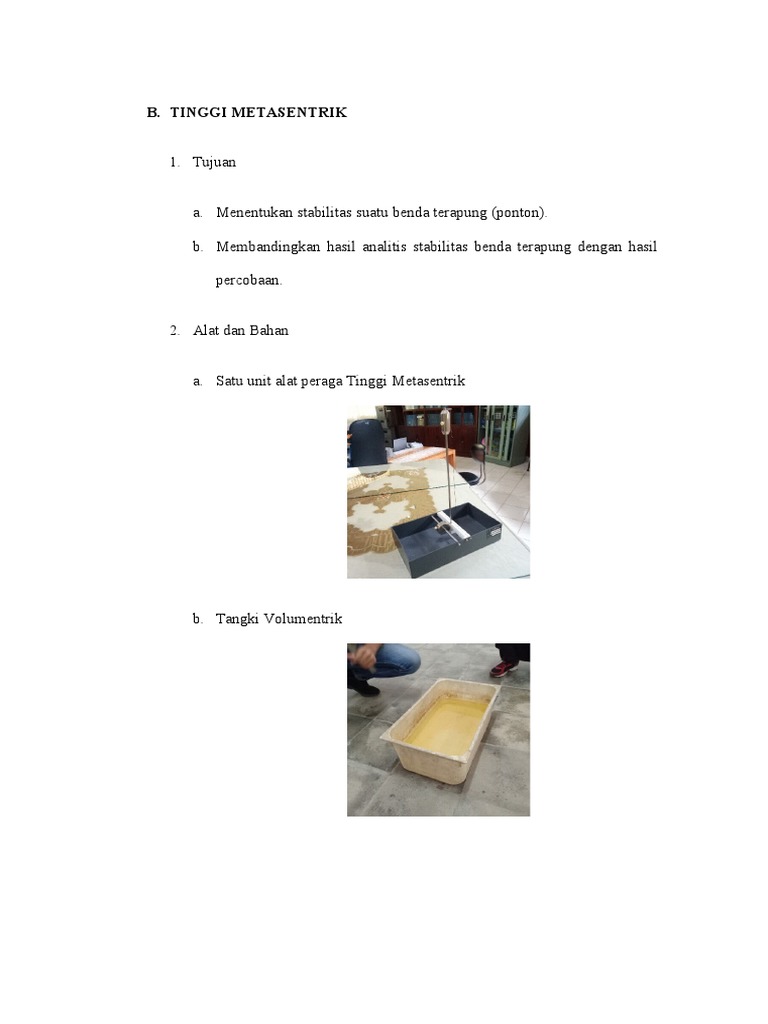 B. TINGGI METASENTRIK

1. Tujuan

a. Menentukan stabilitas suatu benda terapung (ponton).

b. Membandingkan hasil analitis stabilitas benda terapung dengan hasil percobaan.

2. Alat dan Bahan

a. Satu unit alat peraga Tinggi Metasentrik

b. Tangki Volumentrik