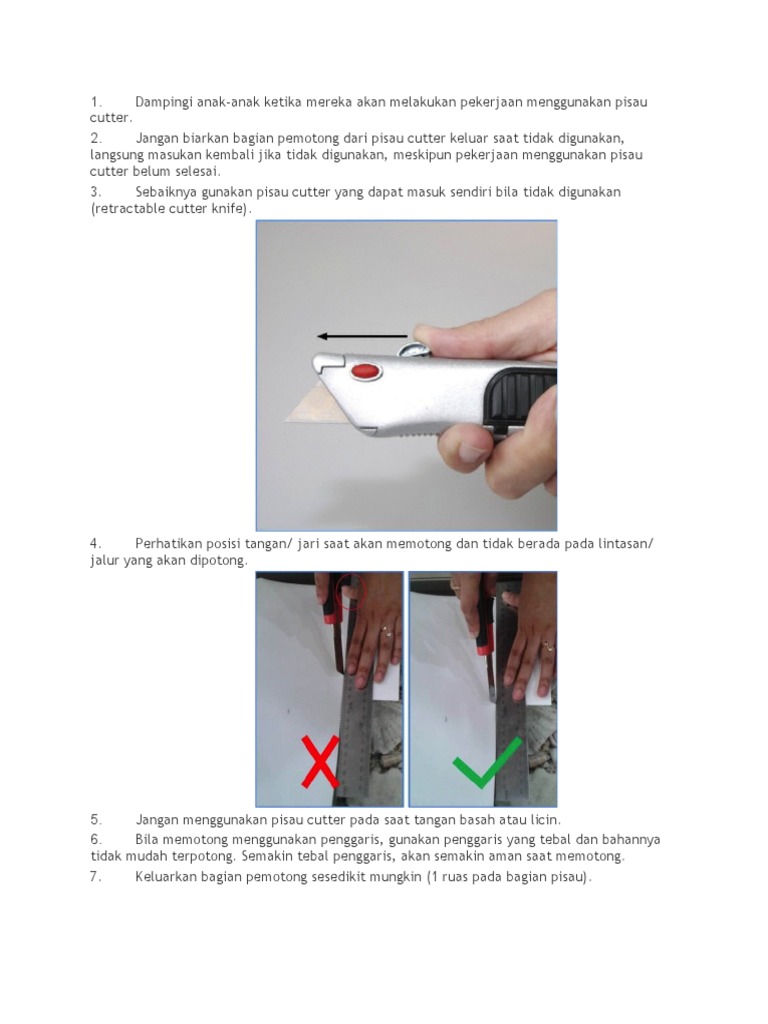 1. Dampingi anak-anak ketika mereka akan melakukan pekerjaan menggunakan pisau cutter.

2. Jangan biarkan bagian pemotong dari pisau cutter keluar saat tidak digunakan, langsung masukan kembali jika tidak digunakan, meskipun pekerjaan menggunakan pisau cutter belum selesai.

3. Sebaiknya gunakan pisau cutter yang dapat masuk sendiri bila tidak digunakan (retractable cutter knife).

4. Perhatikan posisi tangan/ jari saat akan memotong dan tidak berada pada lintasan/ jalur yang akan dipotong.

5. Jangan menggunakan pisau cutter pada saat tangan basah atau licin.

6. Bila memotong menggunakan penggaris, gunakan penggaris yang tebal dan bahannya tidak mudah terpotong. Semakin tebal penggaris, akan semakin aman saat memotong.

7. Keluarkan bagian pemotong sesedikit mungkin (1 ruas pada bagian pisau).