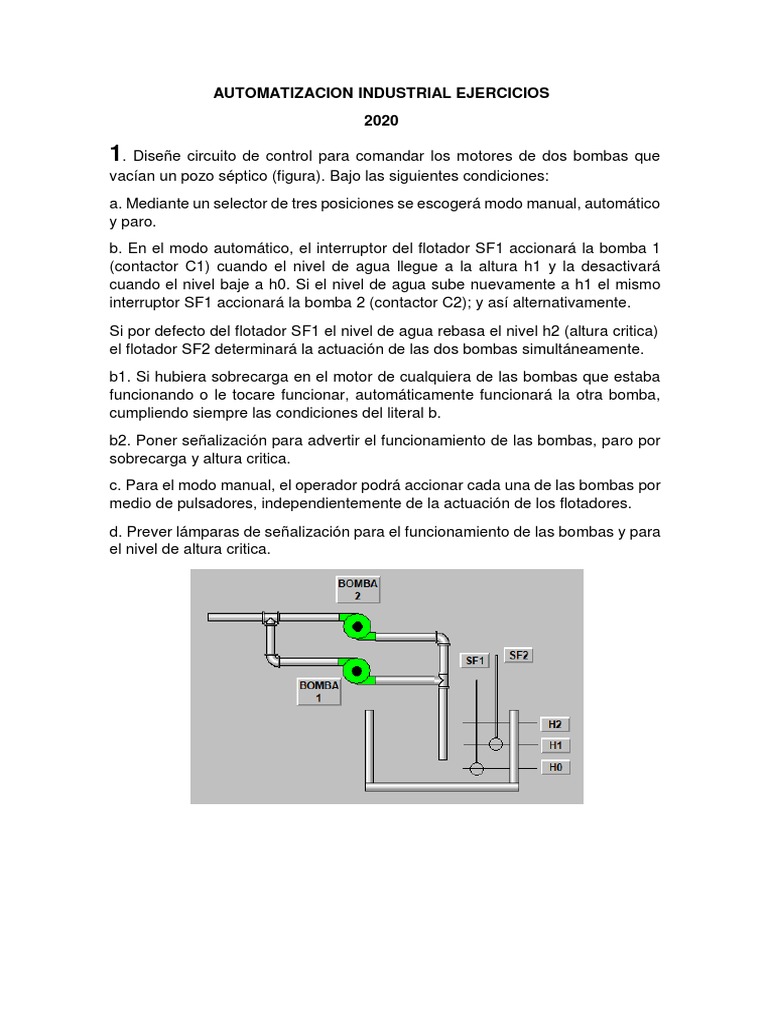 AUTOMATIZACION INDUSTRIAL EJERCICIOS

2020

1. Diseñe circuito de control para comandar los motores de dos bombas que vacían un pozo séptico (figura). Bajo las siguientes condiciones:

a. Mediante un selector de tres posiciones se escogerá modo manual, automático y paro.

b. En el modo automático, el interruptor del flotador SF1 accionará la bomba 1 (contactor C1) cuando el nivel de agua llegue a la altura h1 y la desactivará cuando el nivel baje a h0. Si el nivel de agua sube nuevamente a h1 el mismo interruptor SF1 accionará la bomba 2 (contactor C2); y así alternativamente.

Si por defecto del flotador SF1 el nivel de agua rebasa el nivel h2 (altura critica) el flotador SF2 determinará la actuación de las dos bombas simultáneamente.

b1. Si hubiera sobrecarga en el motor de cualquiera de las bombas que estaba funcionando o le tocare funcionar, automáticamente funcionará la otra bomba, cumpliendo siempre las condiciones del literal b.

b2. Poner señalización para advertir el funcionamiento de las bombas, paro por sobrecarga y altura critica.

c. Para el modo manual, el operador podrá accionar cada una de las bombas por medio de pulsadores, independientemente de la actuación de los flotadores.

d. Prever lámparas de señalización para el funcionamiento de las bombas y para el nivel de altura critica.

BOMBA 2

BOMBA 1

SF1

SF2

H2

H1

H0