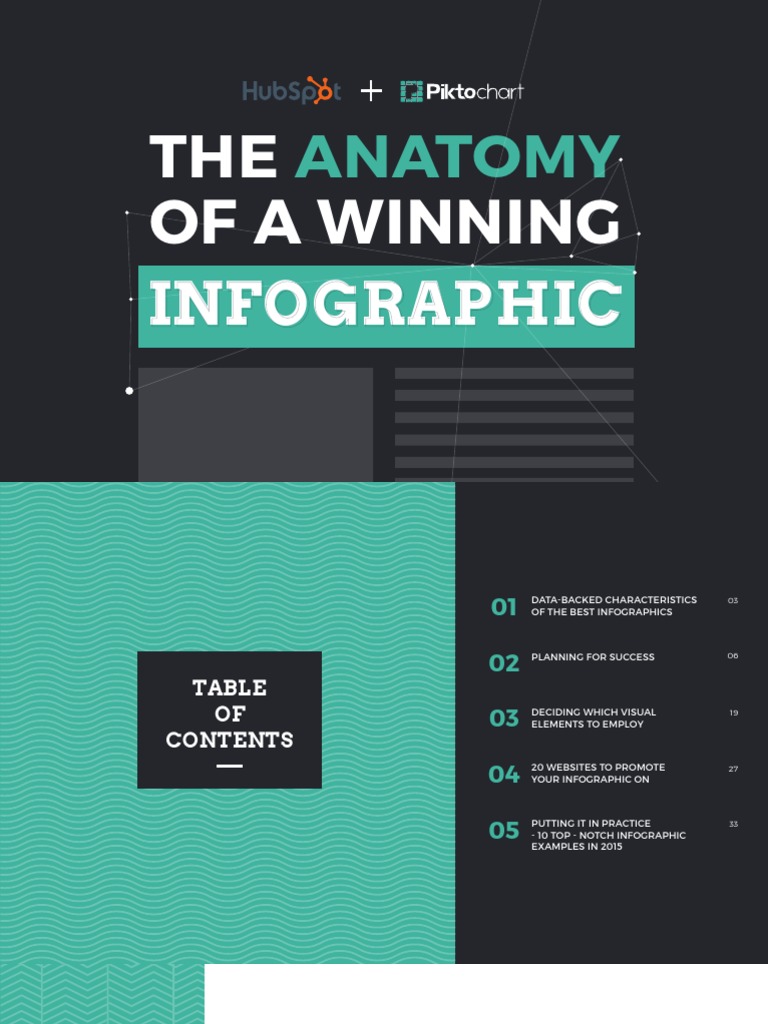 HubSpot + Piktochart

THE ANATOMY OF A WINNING

INFOGRAPHIC

TABLE OF CONTENTS

01 DATA-BACKED CHARACTERISTICS OF THE BEST INFOGRAPHICS 03

02 PLANNING FOR SUCCESS 06

03 DECIDING WHICH VISUAL ELEMENTS TO EMPLOY 19

04 20 WEBSITES TO PROMOTE YOUR INFOGRAPHIC ON 27

05 PUTTING IT IN PRACTICE - 10 TOP - NOTCH INFOGRAPHIC EXAMPLES IN 2015 33