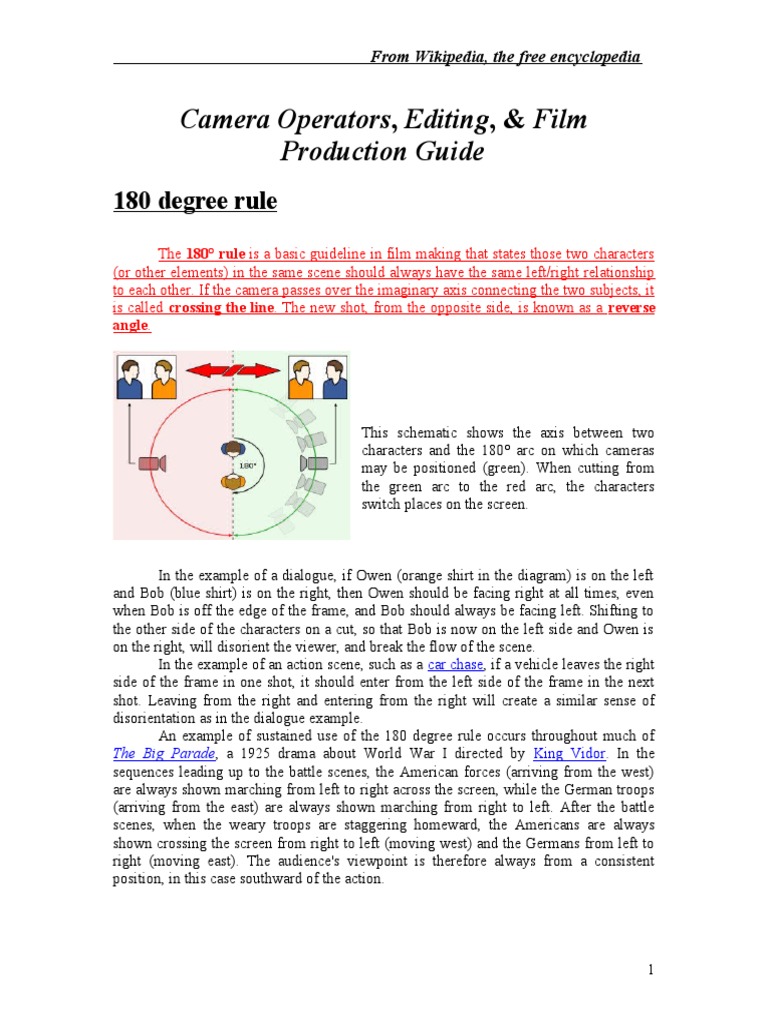 From Wikipedia, the free encyclopedia

Camera Operators, Editing, & Film Production Guide

180 degree rule

The 180° rule is a basic guideline in film making that states those two characters (or other elements) in the same scene should always have the same left/right relationship to each other. If the camera passes over the imaginary axis connecting the two subjects, it is called crossing the line. The new shot, from the opposite side, is known as a reverse angle.

180°

This schematic shows the axis between two characters and the 180° arc on which cameras may be positioned (green). When cutting from the green arc to the red arc, the characters switch places on the screen.

In the example of a dialogue, if Owen (orange shirt in the diagram) is on the left and Bob (blue shirt) is on the right, then Owen should be facing right at all times, even when Bob is off the edge of the frame, and Bob should always be facing left. Shifting to the other side of the characters on a cut, so that Bob is now on the left side and Owen is on the right, will disorient the viewer, and break the flow of the scene.

In the example of an action scene, such as a car chase, if a vehicle leaves the right side of the frame in one shot, it should enter from the left side of the frame in the next shot. Leaving from the right and entering from the right will create a similar sense of disorientation as in the dialogue example.

An example of sustained use of the 180 degree rule occurs throughout much of The Big Parade, a 1925 drama about World War I directed by King Vidor. In the sequences leading up to the battle scenes, the American forces (arriving from the west) are always shown marching from left to right across the screen, while the German troops (arriving from the east) are always shown marching from right to left. After the battle scenes, when the weary troops are staggering homeward, the Americans are always shown crossing the screen from right to left (moving west) and the Germans from left to right (moving east). The audience's viewpoint is therefore always from a consistent position, in this case southward of the action.

1