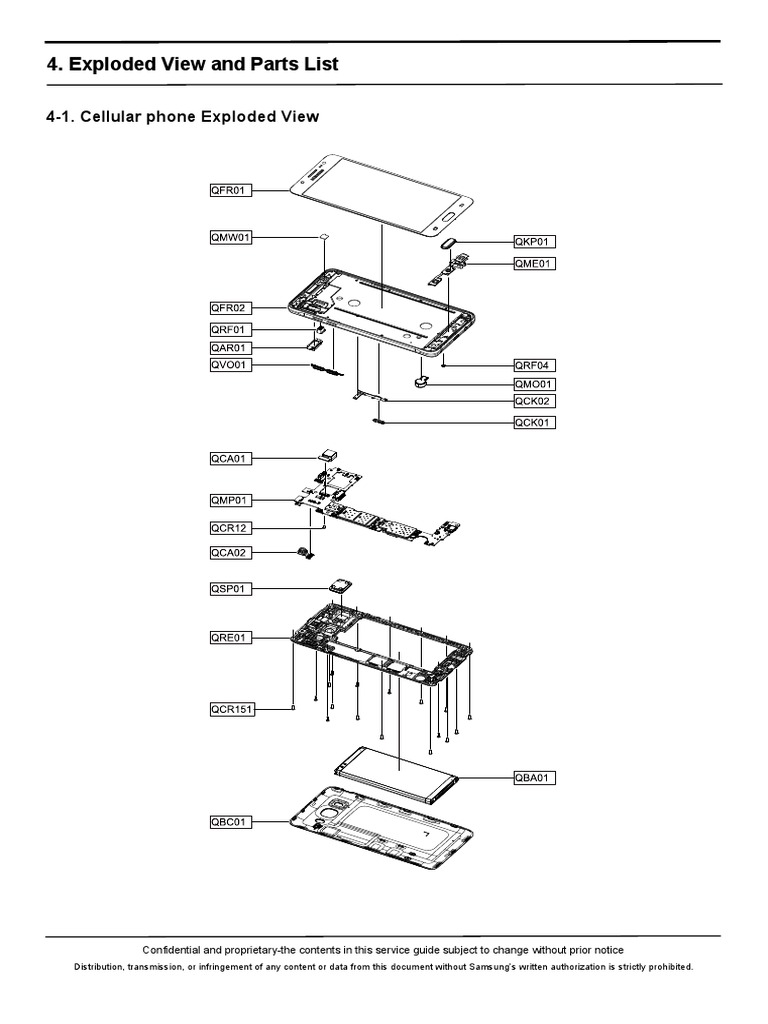 4. Exploded View and Parts List

4-1. Cellular phone Exploded View

QFR01
QMW01
QKP01
QME01
QFR02
QRF01
QAR01
QVO01
QRF04
QMO01
QCK02
QCK01
QCA01
QMP01
QCR12
QCA02
QSP01
QRE01
QCR151
QBA01
QBC01

Confidential and proprietary-the contents in this service guide subject to change without prior notice
Distribution, transmission, or infringement of any content or data from this document without Samsung's written authorization is strictly prohibited.