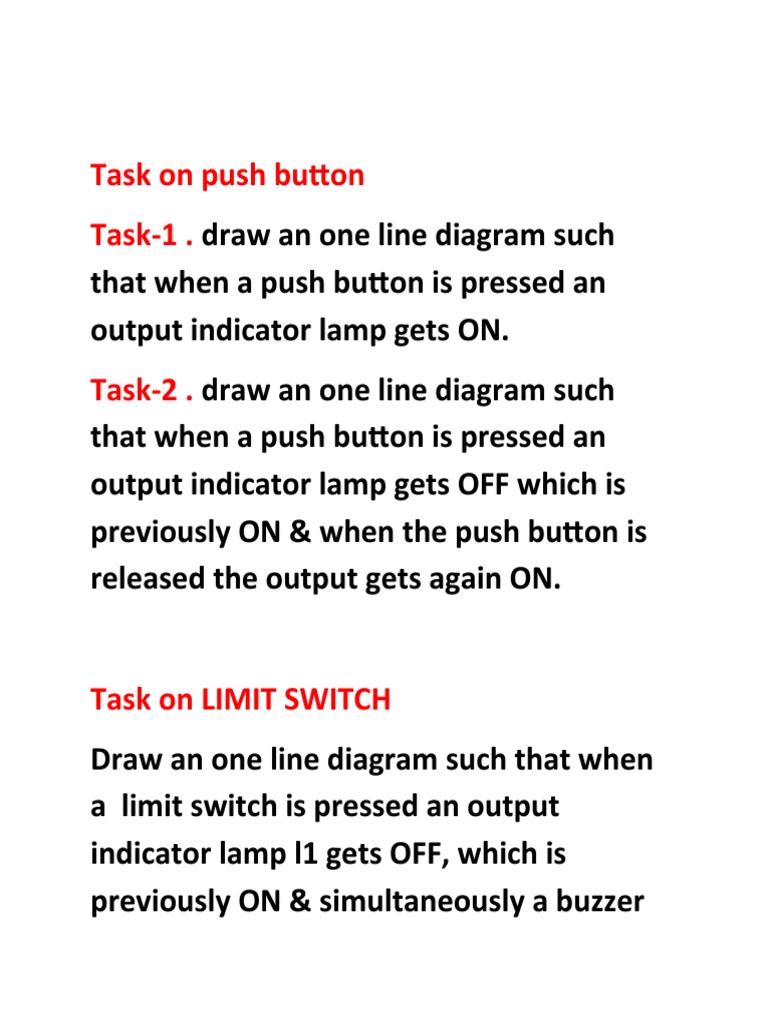 Task on push button

Task-1 . draw an one line diagram such that when a push button is pressed an output indicator lamp gets ON.

Task-2 . draw an one line diagram such that when a push button is pressed an output indicator lamp gets OFF which is previously ON & when the push button is released the output gets again ON.

Task on LIMIT SWITCH

Draw an one line diagram such that when a limit switch is pressed an output indicator lamp l1 gets OFF, which is previously ON & simultaneously a buzzer