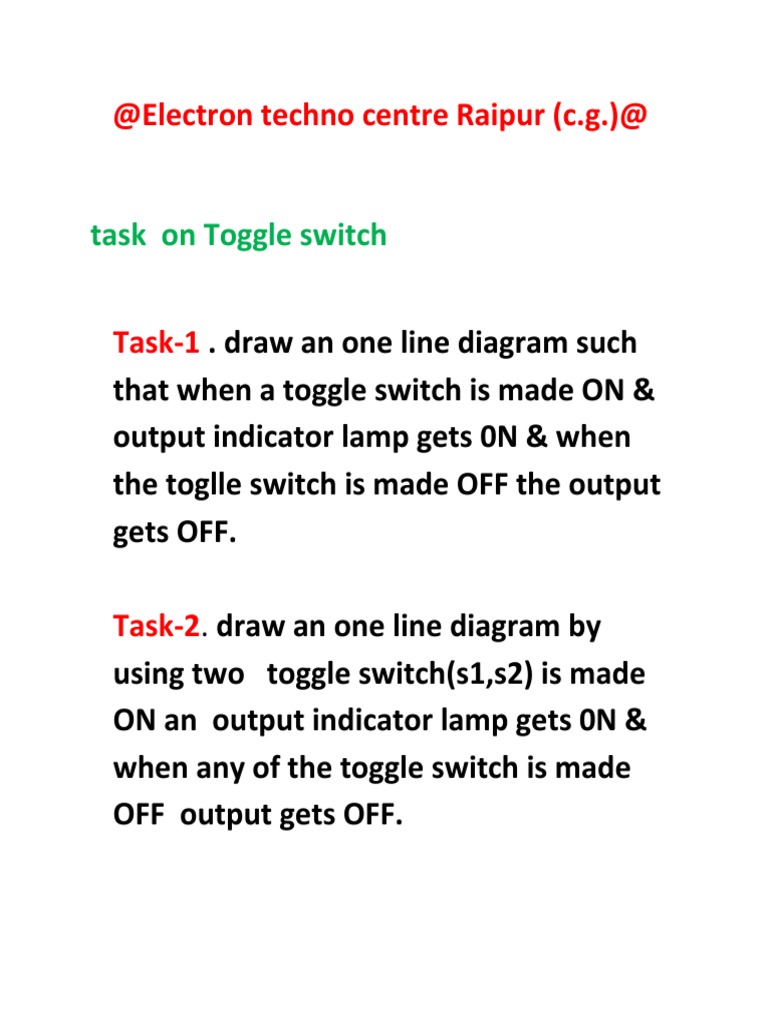 @Electron techno centre Raipur (c.g.)@

task on Toggle switch

Task-1 . draw an one line diagram such that when a toggle switch is made ON & output indicator lamp gets 0N & when the toglle switch is made OFF the output gets OFF.

Task-2. draw an one line diagram by using two toggle switch(s1,s2) is made ON an output indicator lamp gets 0N & when any of the toggle switch is made OFF output gets OFF.