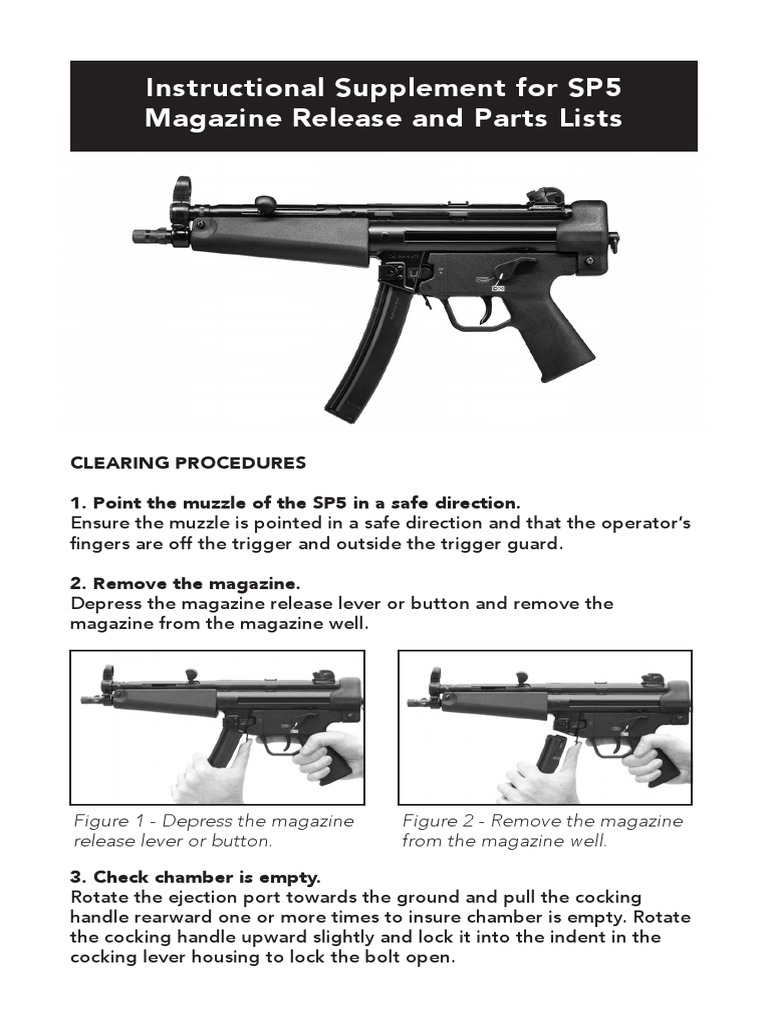 Instructional Supplement for SP5 Magazine Release and Parts Lists

CLEARING PROCEDURES

1. Point the muzzle of the SP5 in a safe direction.
Ensure the muzzle is pointed in a safe direction and that the operator's fingers are off the trigger and outside the trigger guard.

2. Remove the magazine.
Depress the magazine release lever or button and remove the magazine from the magazine well.

Figure 1 - Depress the magazine release lever or button.

Figure 2 - Remove the magazine from the magazine well.

3. Check chamber is empty.
Rotate the ejection port towards the ground and pull the cocking handle rearward one or more times to insure chamber is empty. Rotate the cocking handle upward slightly and lock it into the indent in the cocking lever housing to lock the bolt open.