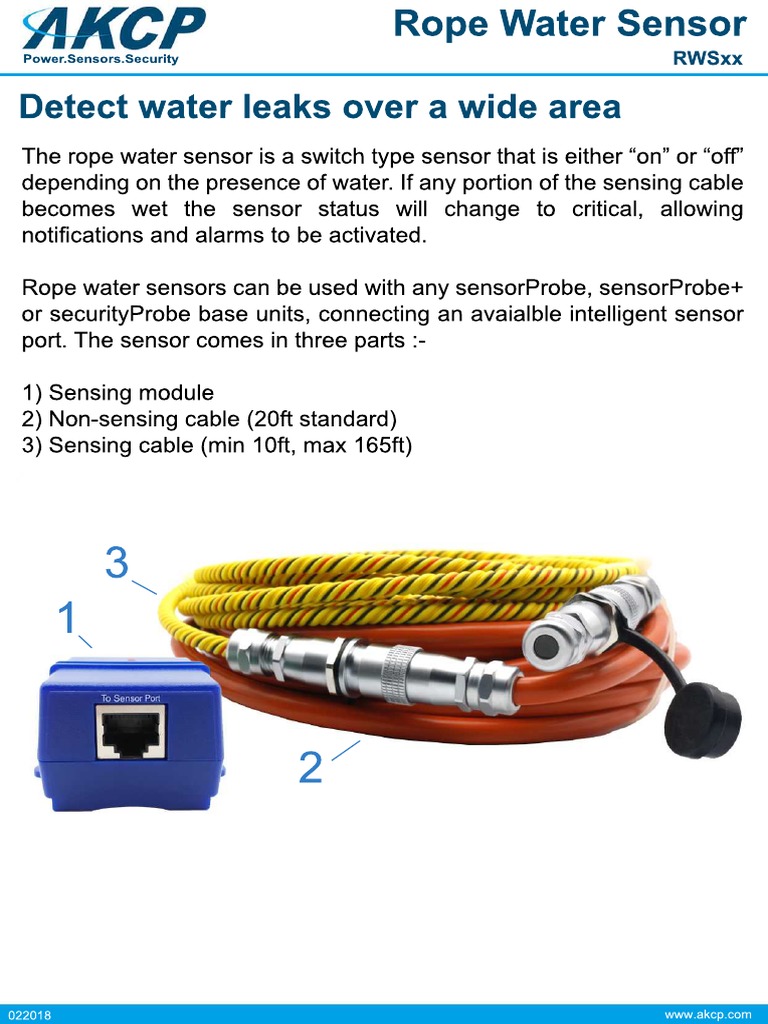 AKCP
Power.Sensors.Security

Rope Water Sensor
RWSxx

Detect water leaks over a wide area

The rope water sensor is a switch type sensor that is either “on” or “off” depending on the presence of water. If any portion of the sensing cable becomes wet the sensor status will change to critical, allowing notifications and alarms to be activated.

Rope water sensors can be used with any sensorProbe, sensorProbe+ or securityProbe base units, connecting an avaialble intelligent sensor port. The sensor comes in three parts :-

1) Sensing module
2) Non-sensing cable (20ft standard)
3) Sensing cable (min 10ft, max 165ft)

3

1

To Sensor Port

2

022018

www.akcp.com